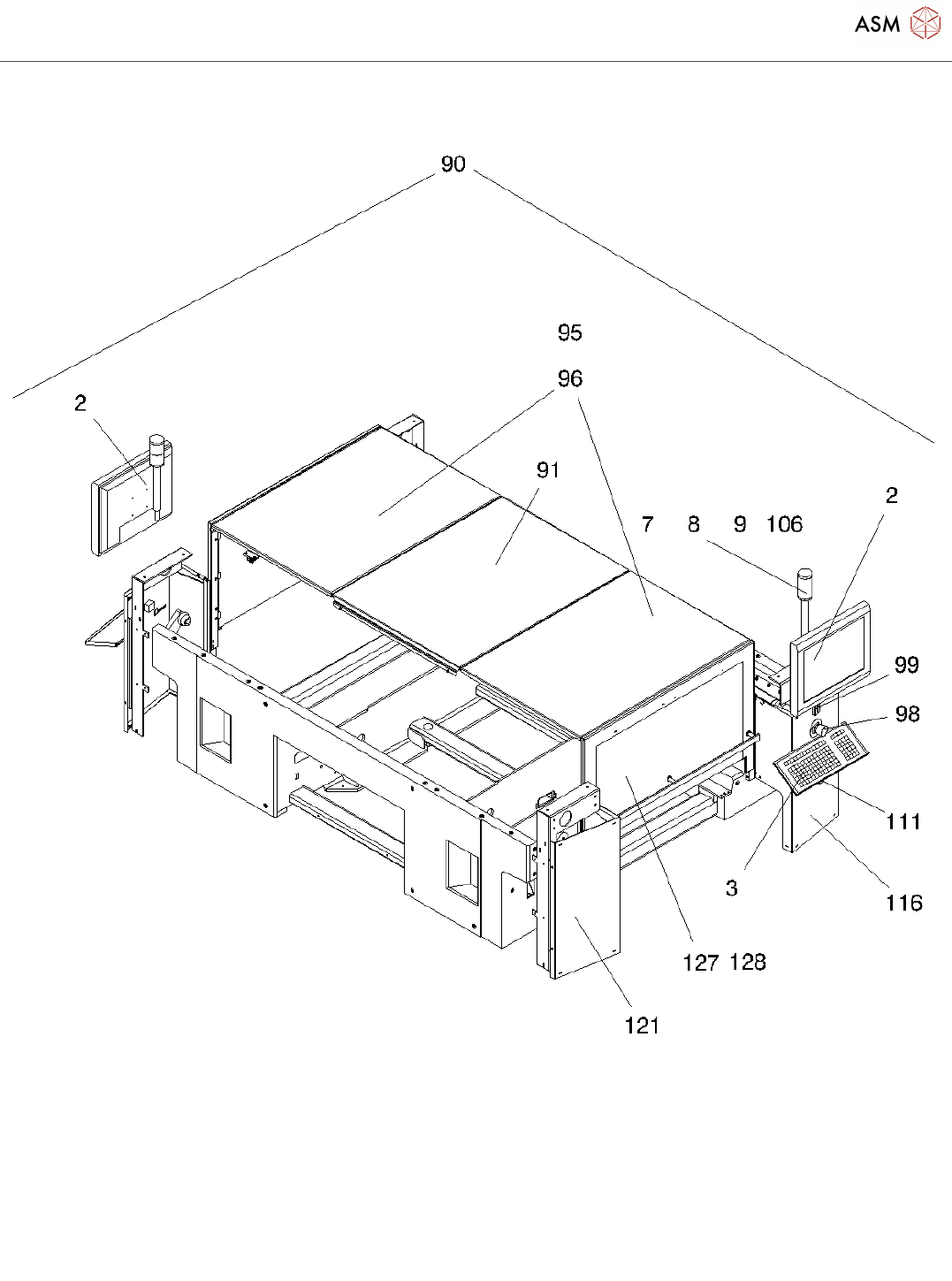 ASM

90

95

96

2

91

7 8 9 106

2

99

98

111

3

116

127 128

121