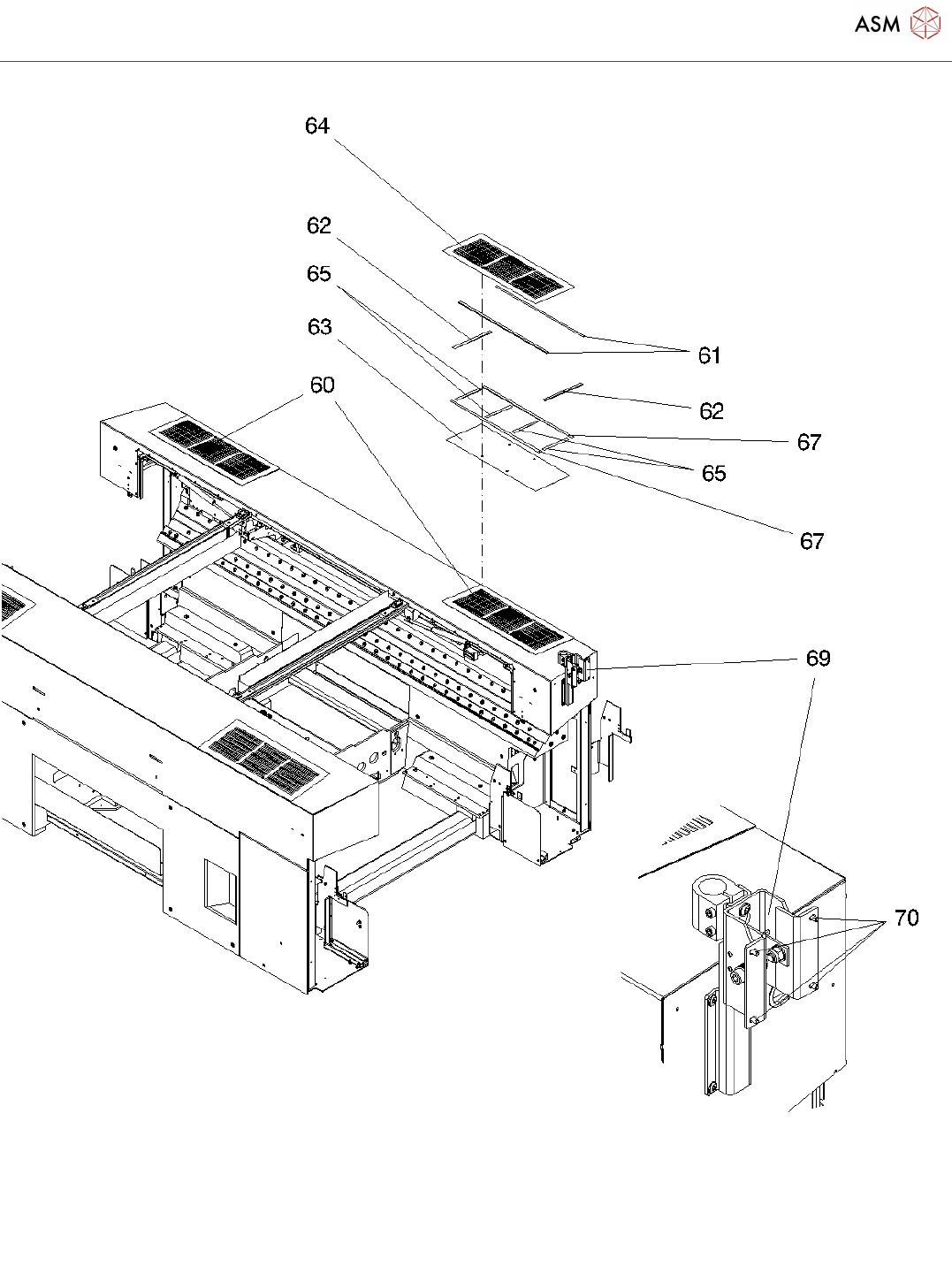 ASM

64

62

65

63

60

61

62

67

65

67

69

70