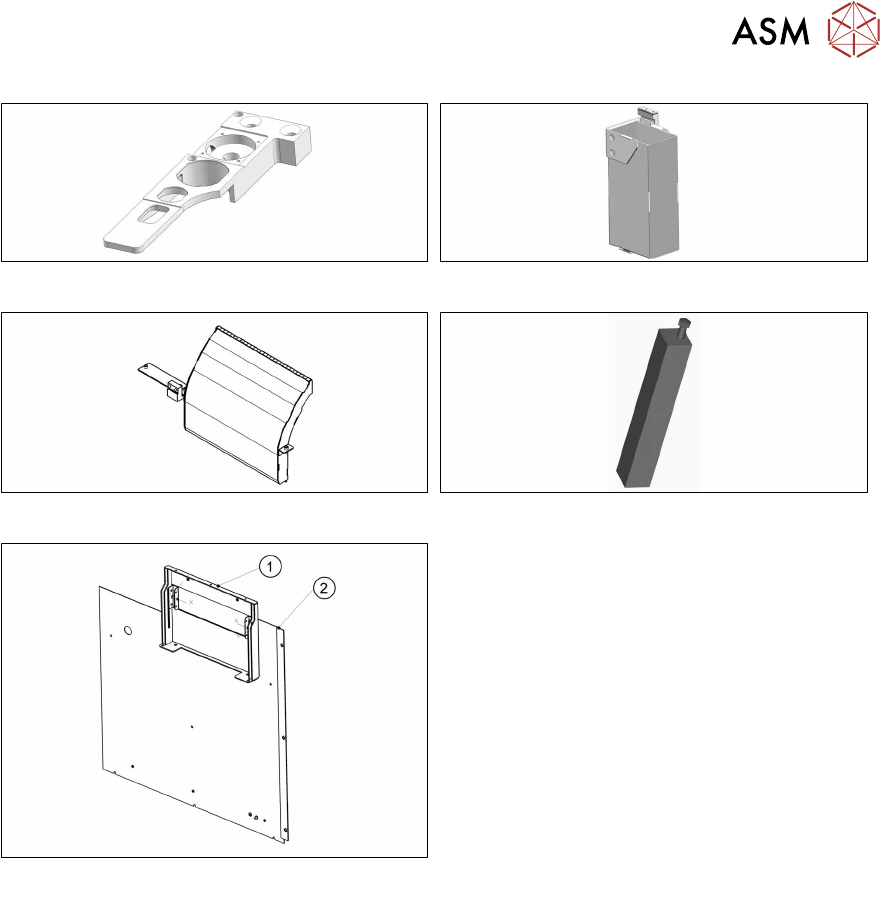 ASM

1
2