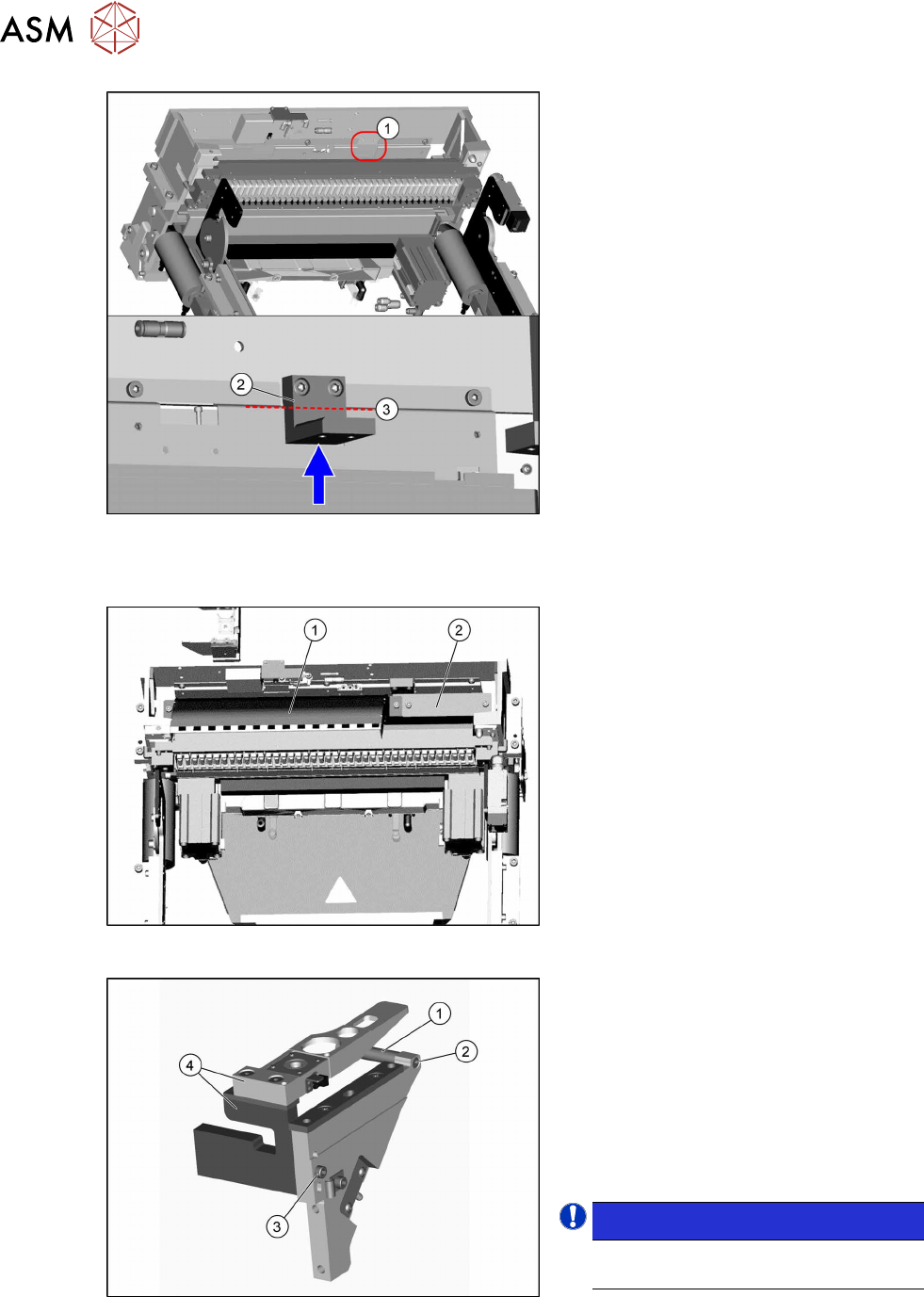 ASM

1

2

3

1

2

1

2

4

3