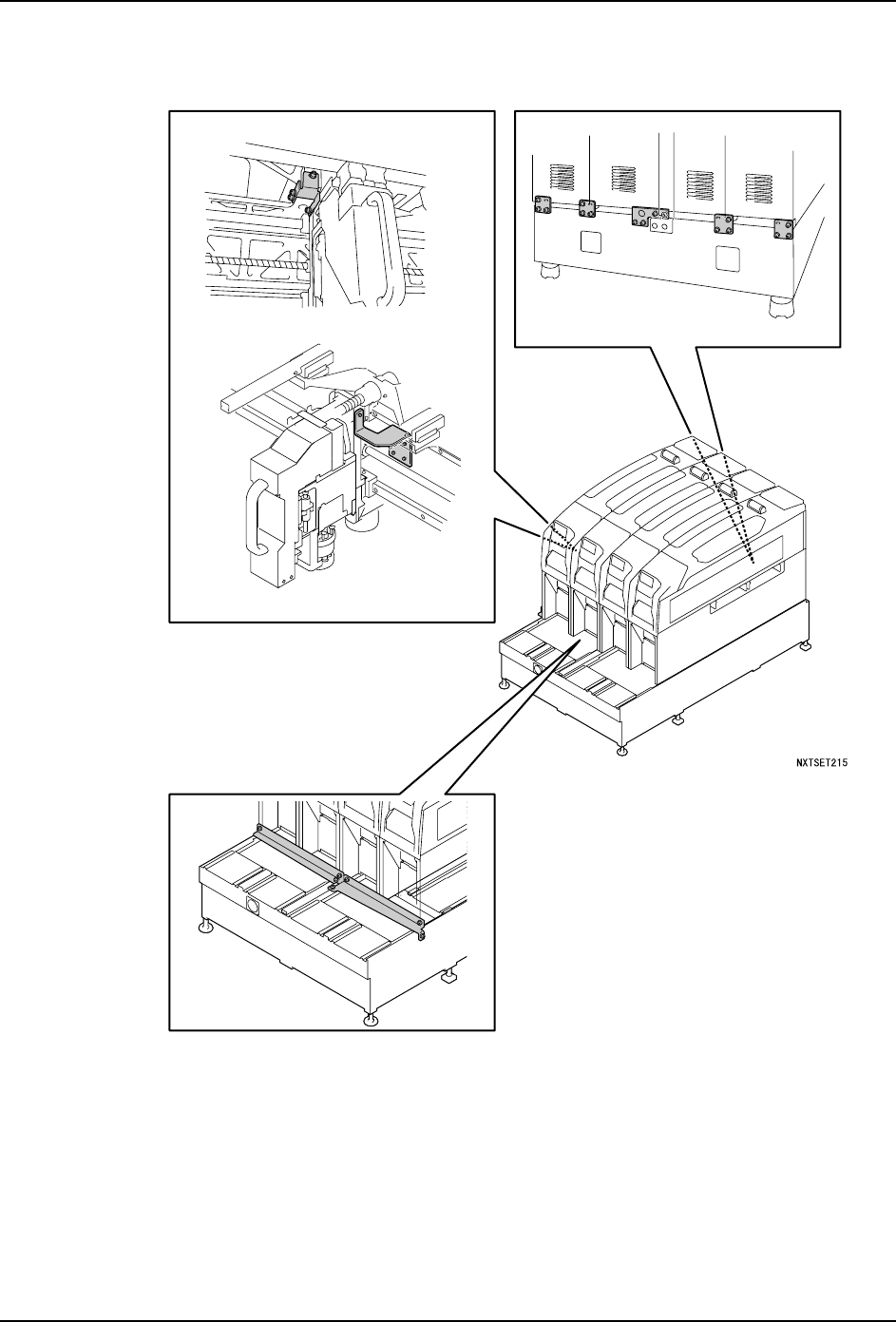 NXTSET215