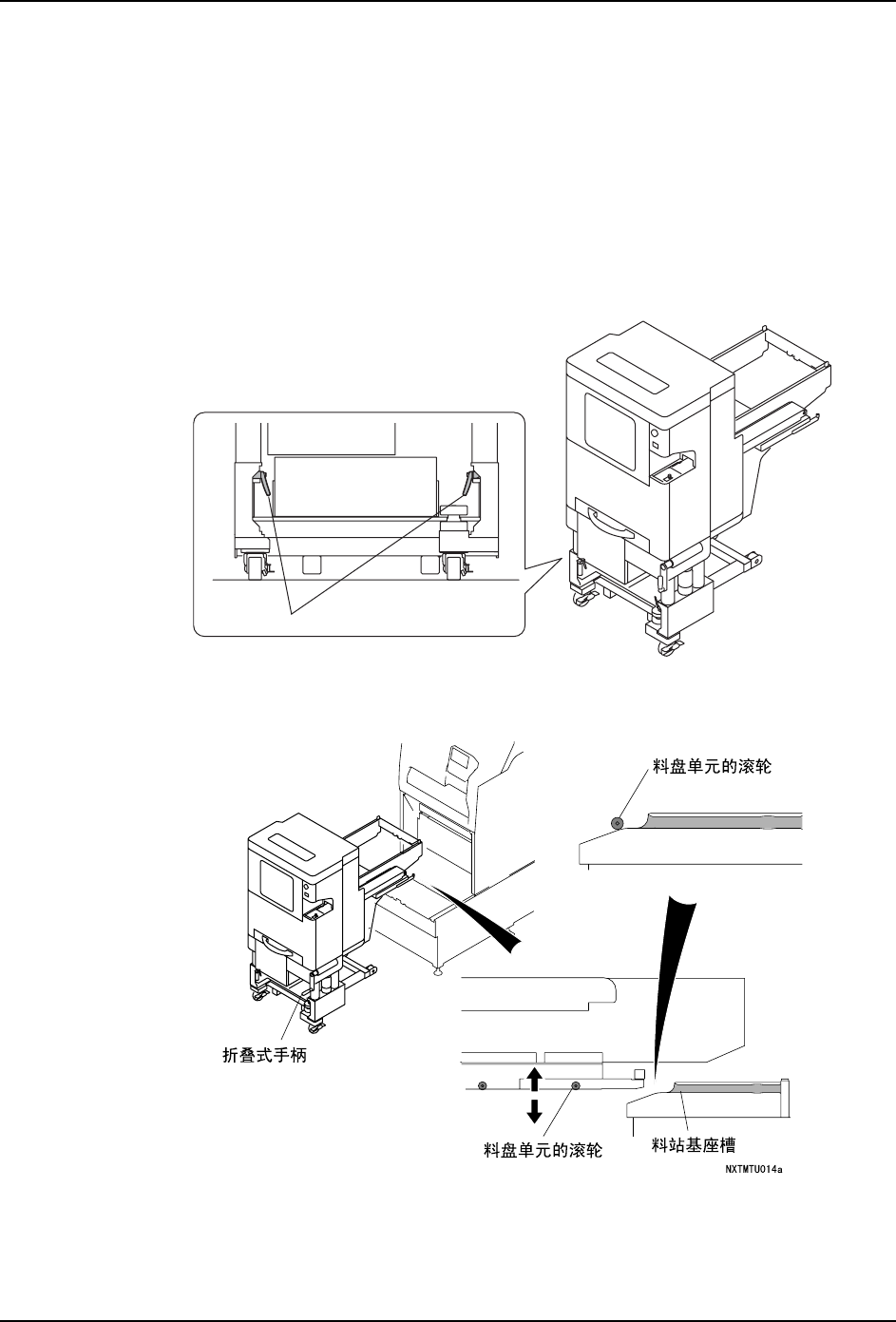 料盘单元的滚轮

折叠式手柄

料盘单元的滚轮

料站基座槽

NXTMTU014a