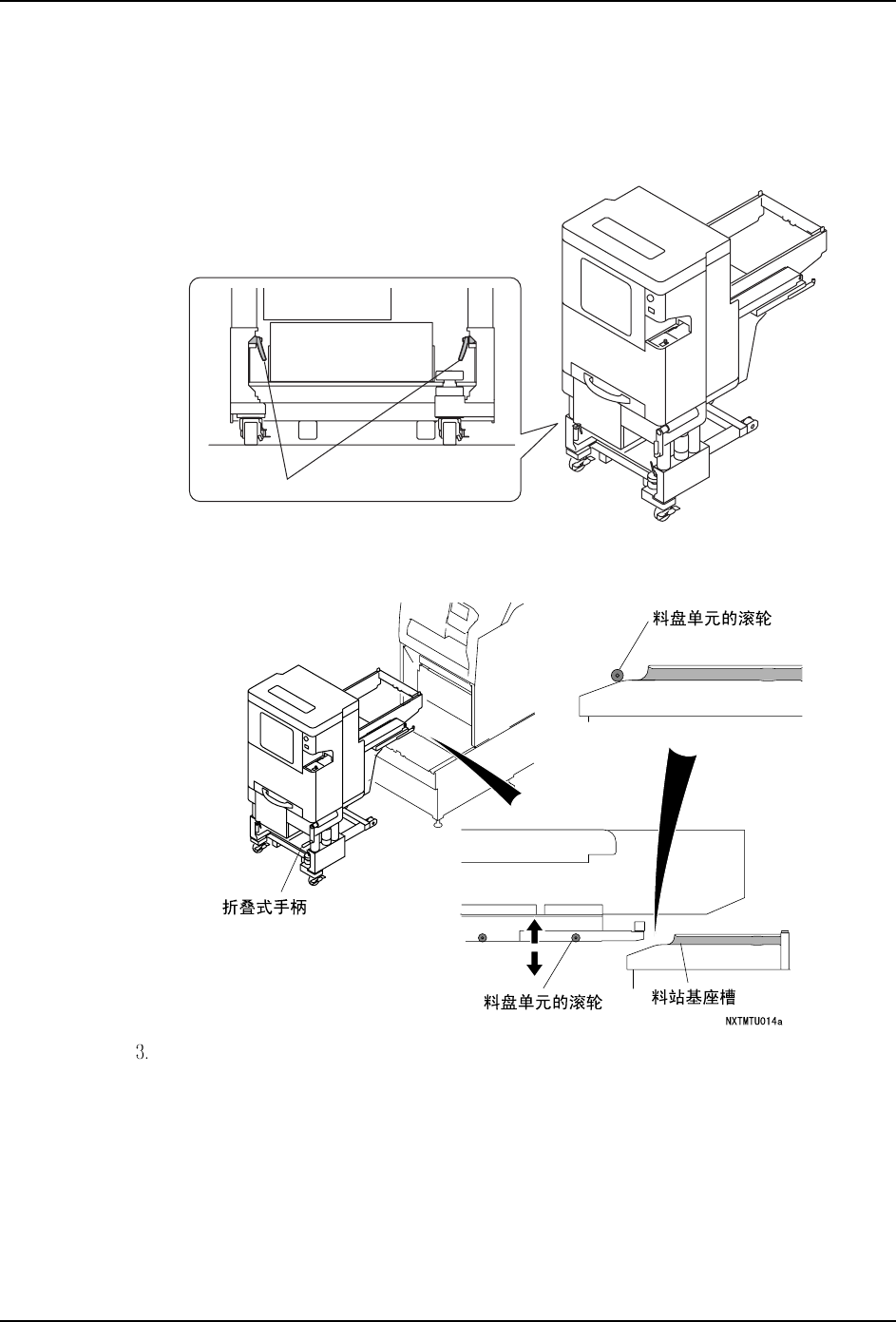 料盘单元的滚轮

折叠式手柄

料盘单元的滚轮

料站基座槽

NXTMTU014a

3.