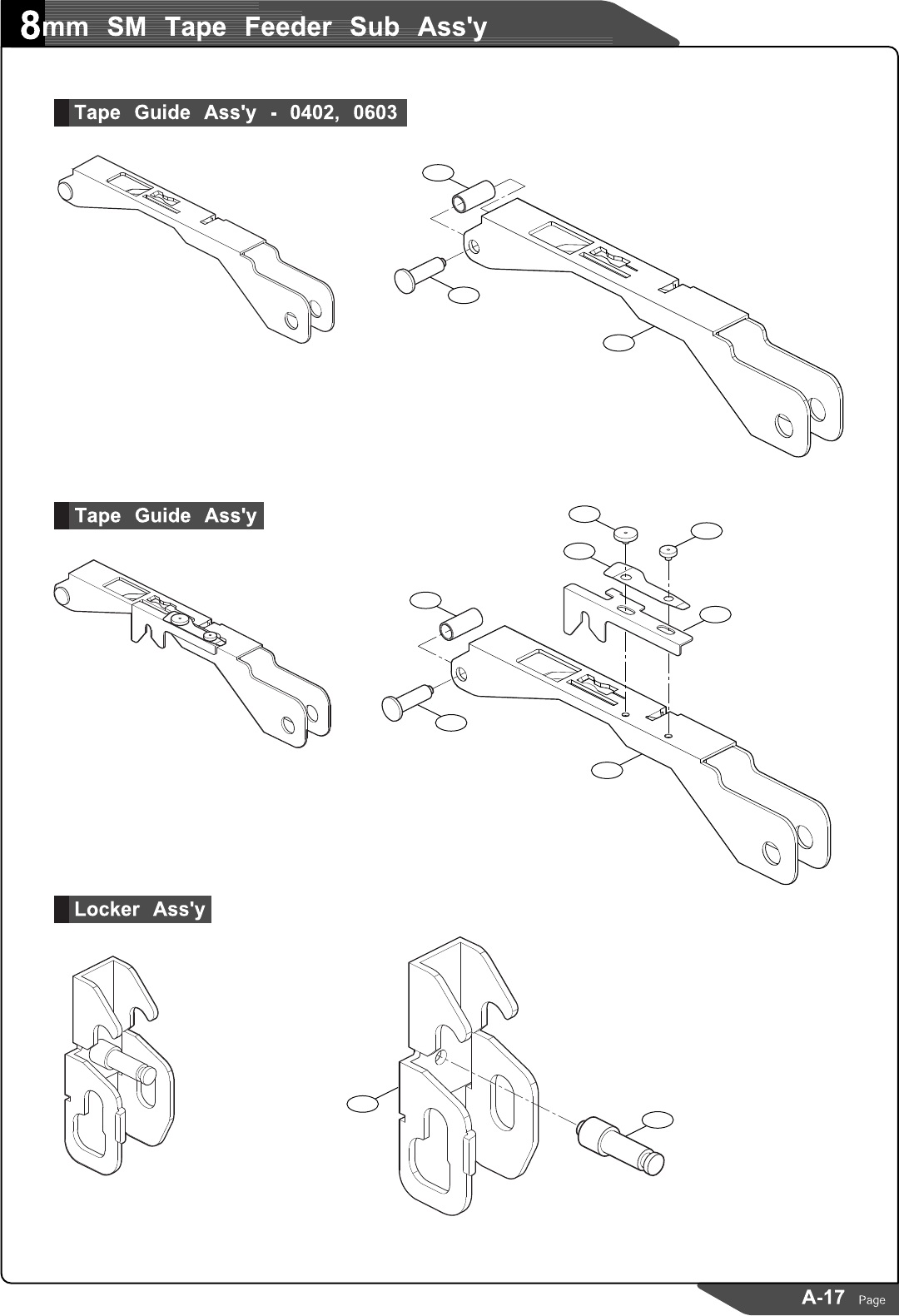 8mm SM Tape Feeder Sub Ass'y

Tape Guide Ass'y - 0402, 0603

Tape Guide Ass'y

Locker Ass'y

A-17 Page