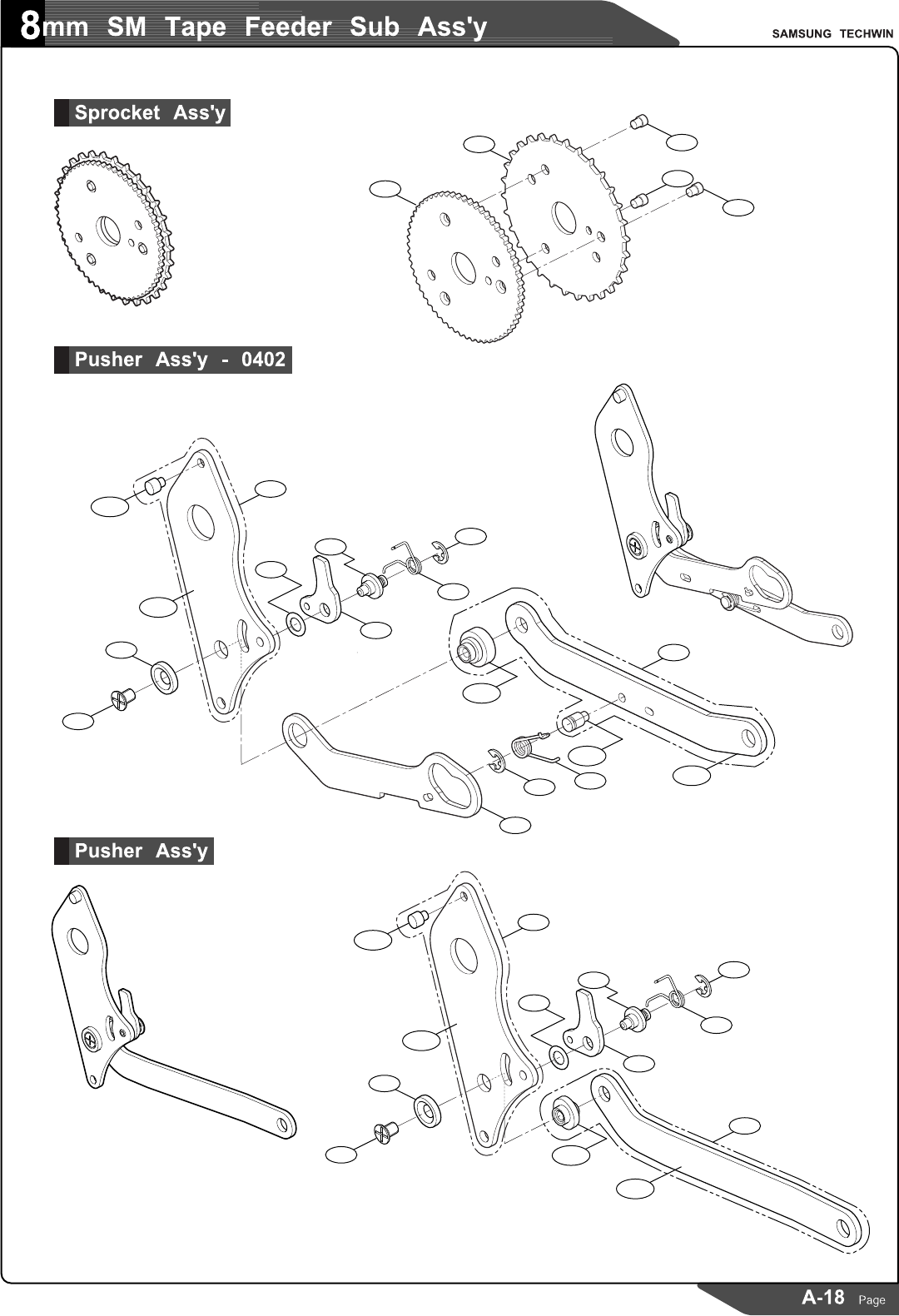 8mm SM Tape Feeder Sub Ass'y

SAMSUNG TECHWIN

Sprocket Ass'y

Pusher Ass'y - 0402

Pusher Ass'y

A-18 Page