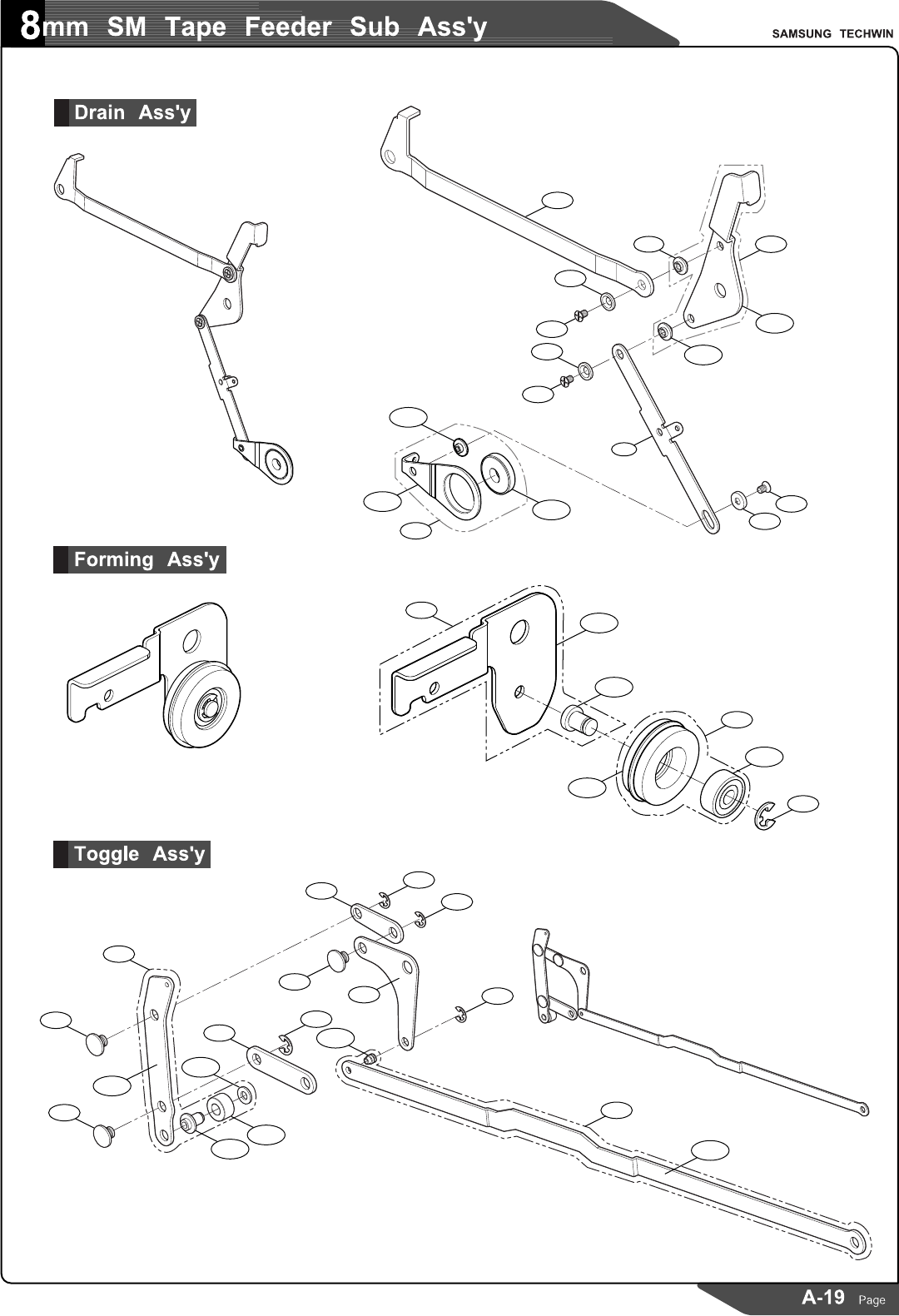 8mm SM Tape Feeder Sub Ass'y

SAMSUNG TECHWIN

Drain Ass'y

Forming Ass'y

Toggle Ass'y

A-19 Page