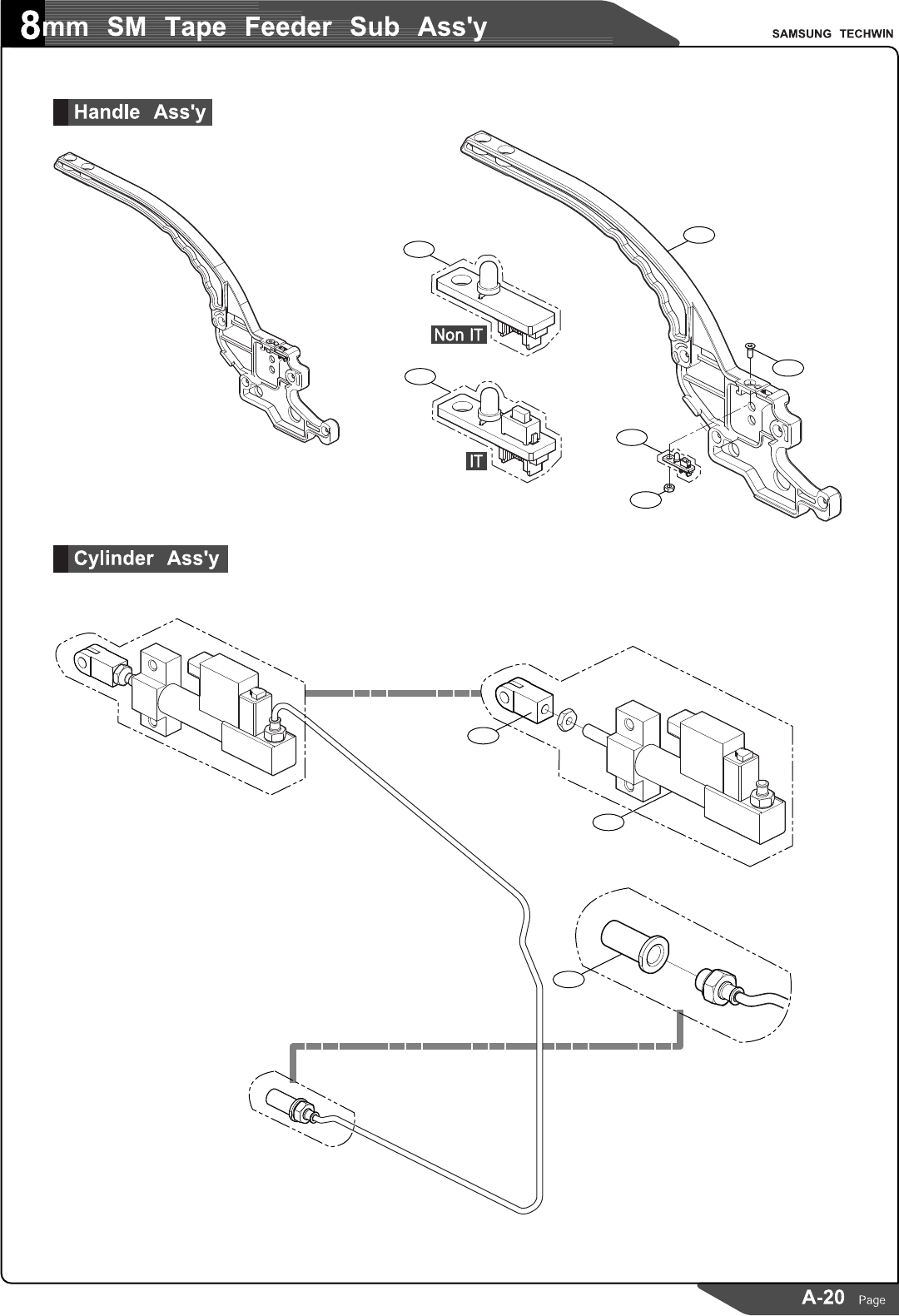 8mm SM Tape Feeder Sub Ass'y

SAMSUNG TECHWIN

Handle Ass'y

Non IT

IT

Cylinder Ass'y

A-20 Page