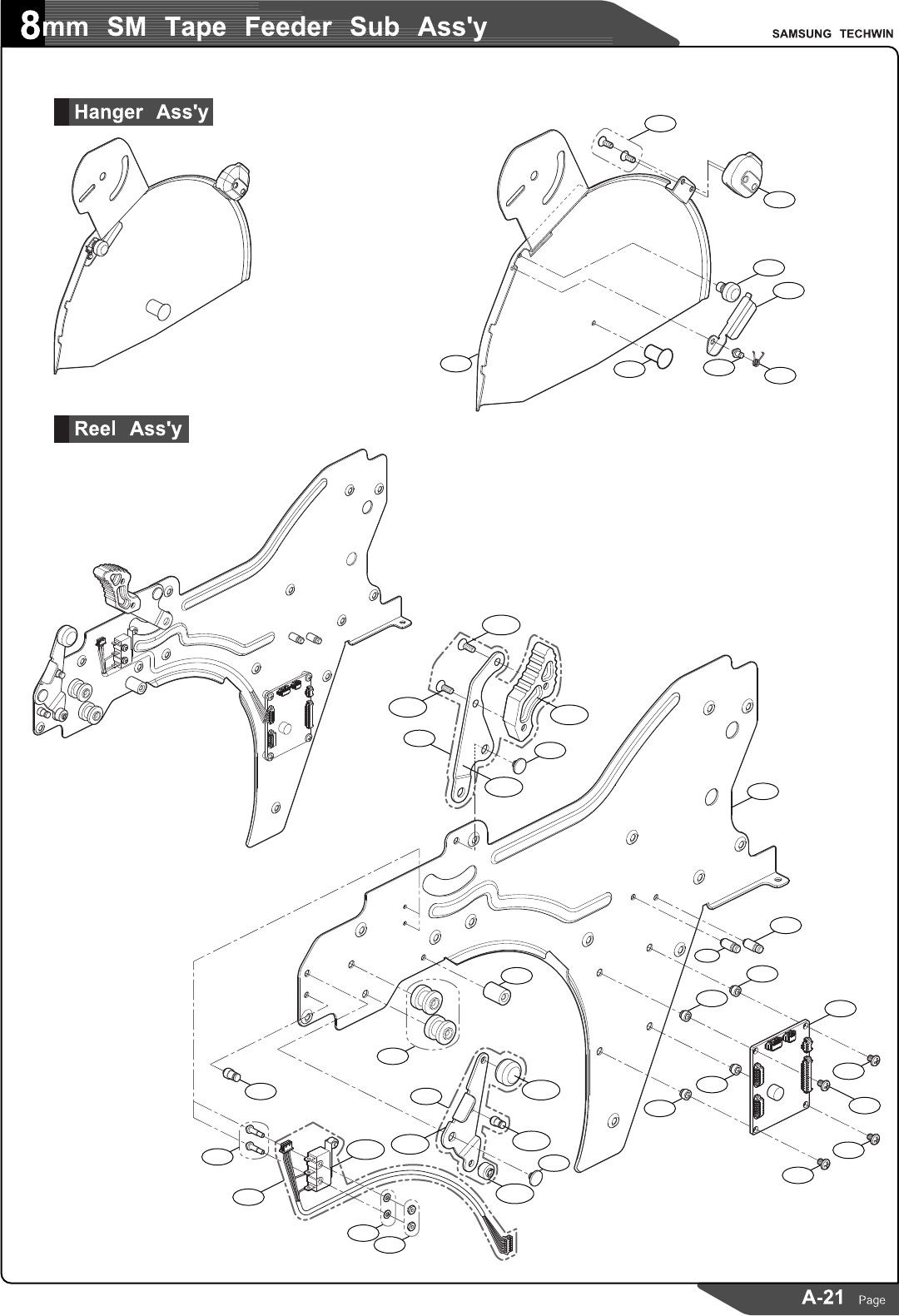 8mm SM Tape Feeder Sub Ass'y

SAMSUNG TECHWIN

Hanger Ass'y

Reel Ass'y

A-21 Page