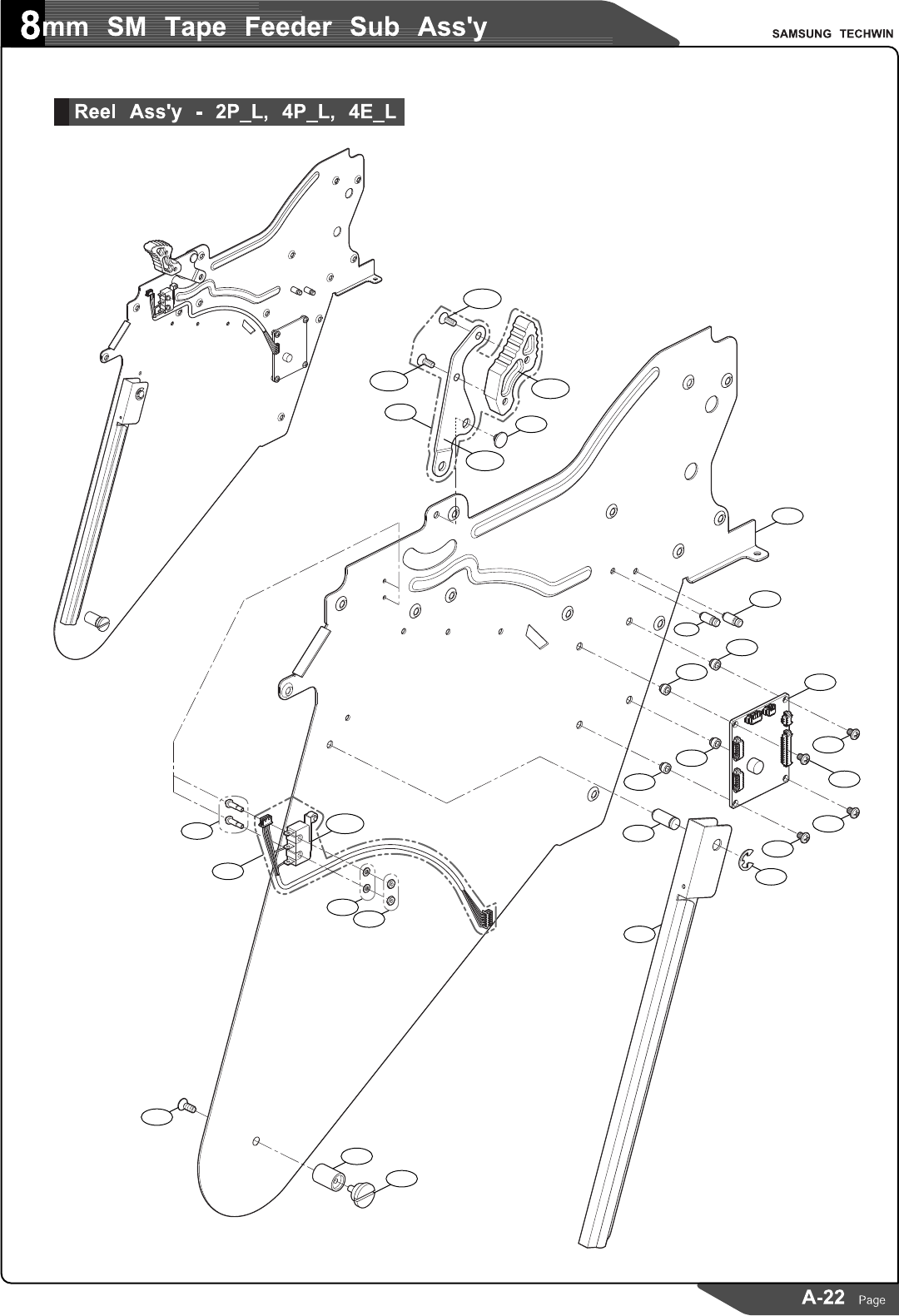 8mm SM Tape Feeder Sub Ass'y

SAMSUNG TECHWIN

Reel Ass'y - 2P_L, 4P_L, 4E_L

A-22 Page