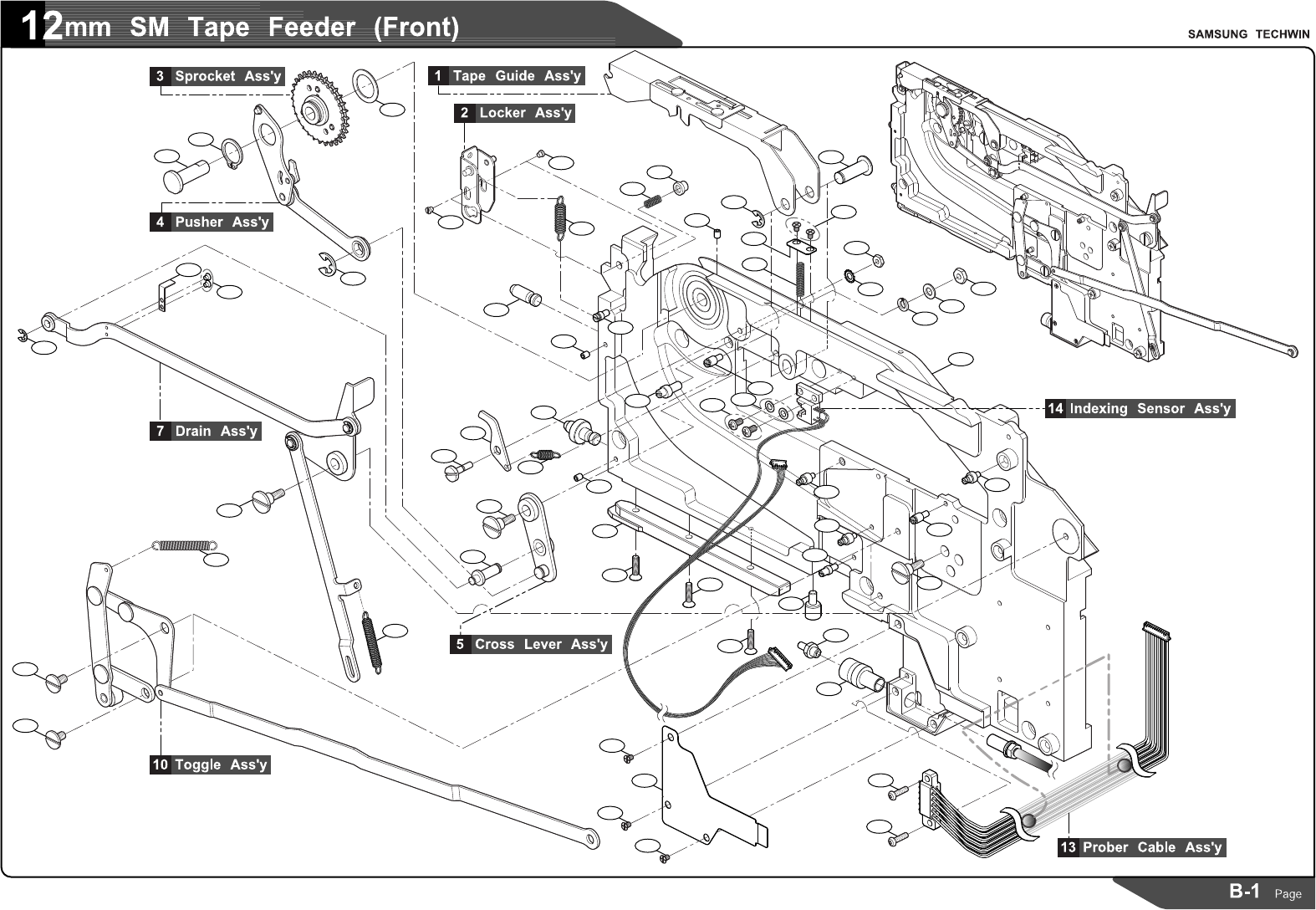 12mm SM Tape Feeder (Front)

SAMSUNG TECHWIN

3 Sprocket Ass'y

1 Tape Guide Ass'y

2 Locker Ass'y

4 Pusher Ass'y

7 Drain Ass'y

14 Indexing Sensor Ass'y

5 Cross Lever Ass'y

10 Toggle Ass'y

13 Prober Cable Ass'y

B-1 Page