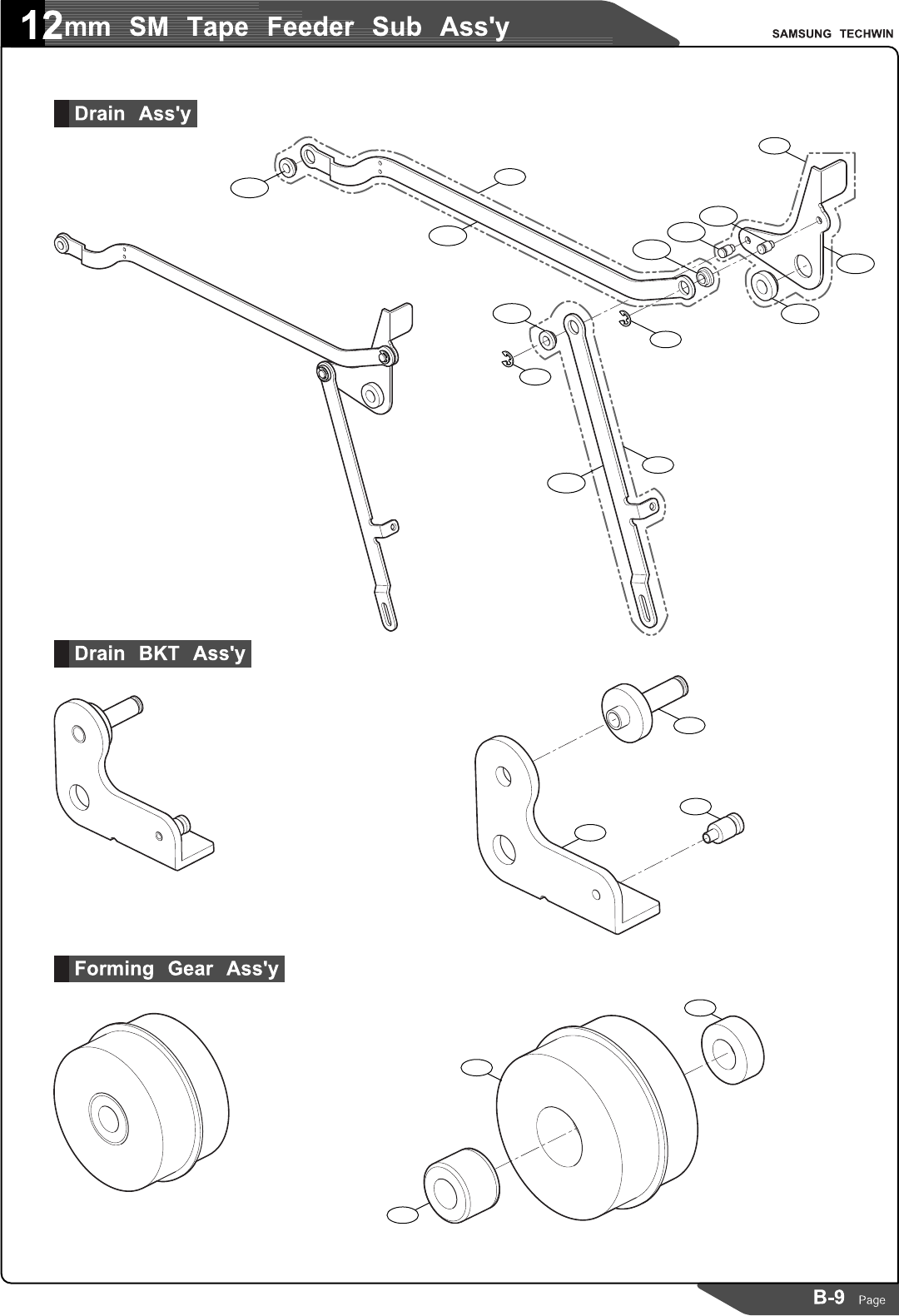 12mm SM Tape Feeder Sub Ass'y

SAMSUNG TECHWIN

Drain Ass'y

Drain BKT Ass'y

Forming Gear Ass'y

B-9 Page