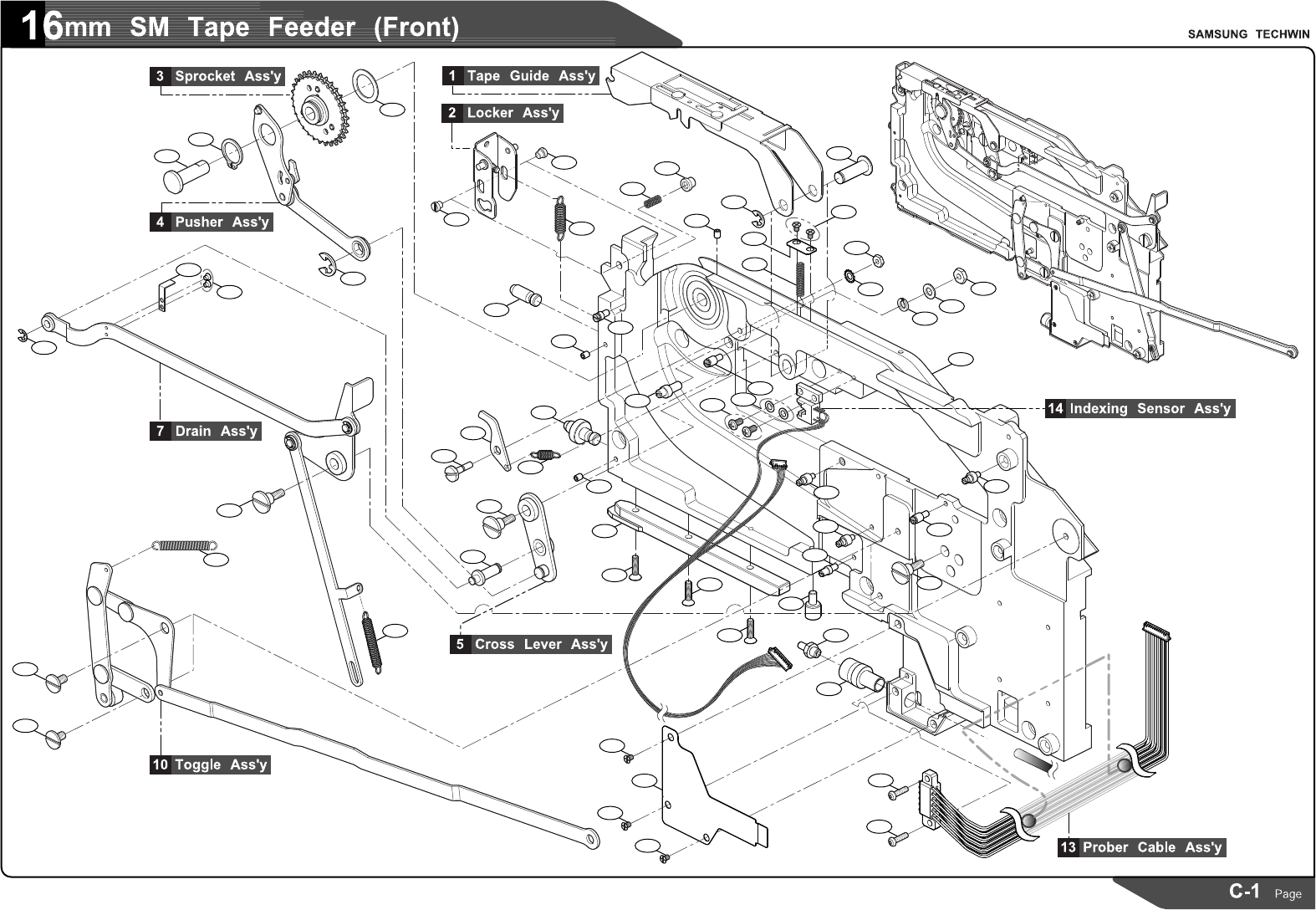 16mm SM Tape Feeder (Front)

SAMSUNG TECHWIN

3 Sprocket Ass'y

1 Tape Guide Ass'y

2 Locker Ass'y

4 Pusher Ass'y

7 Drain Ass'y

14 Indexing Sensor Ass'y

5 Cross Lever Ass'y

10 Toggle Ass'y

13 Prober Cable Ass'y

C-1 Page