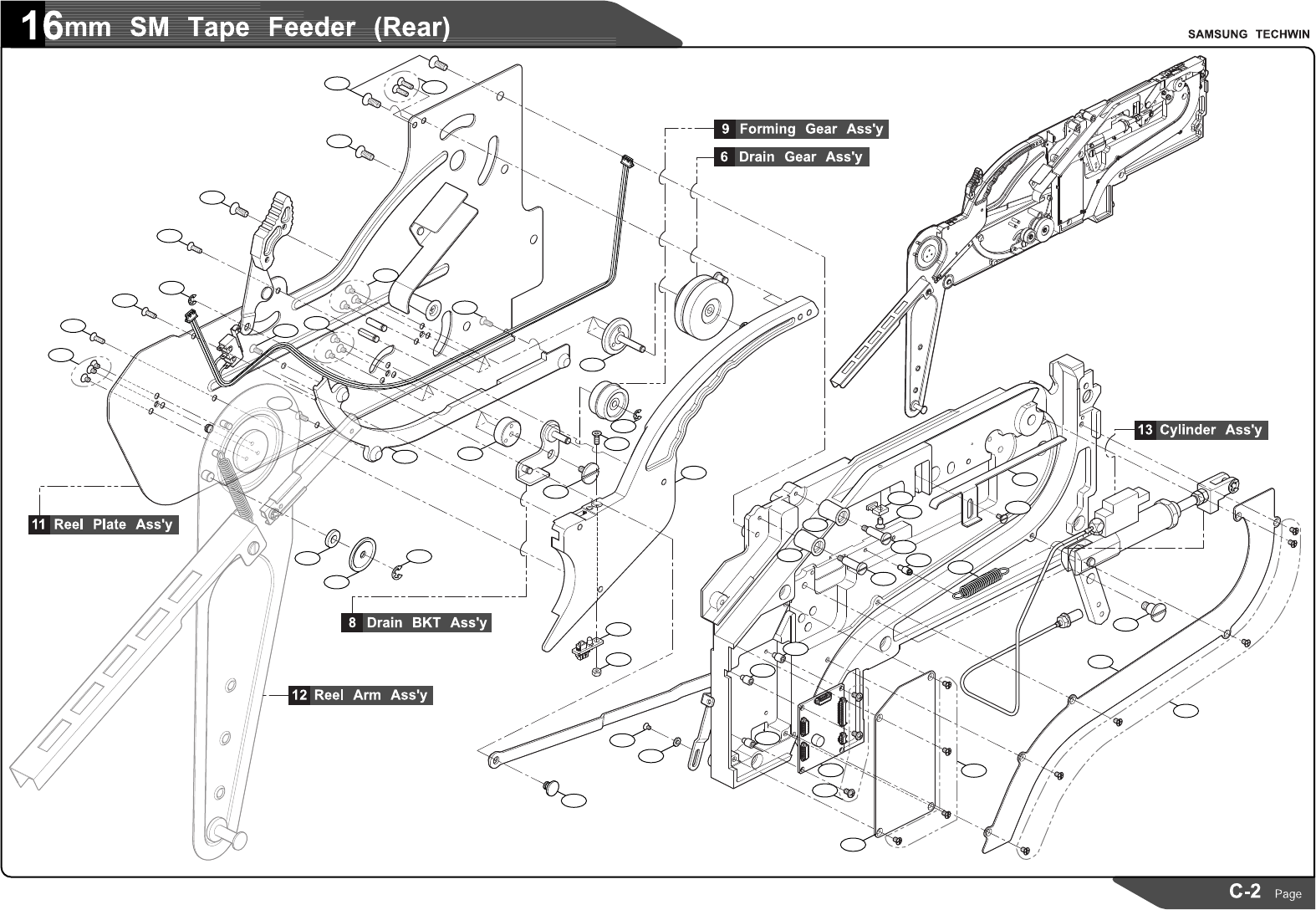 16mm SM Tape Feeder (Rear)

SAMSUNG TECHWIN

9 Forming Gear Ass'y

6 Drain Gear Ass'y

13 Cylinder Ass'y

11 Reel Plate Ass'y

8 Drain BKT Ass'y

12 Reel Arm Ass'y

C-2 Page