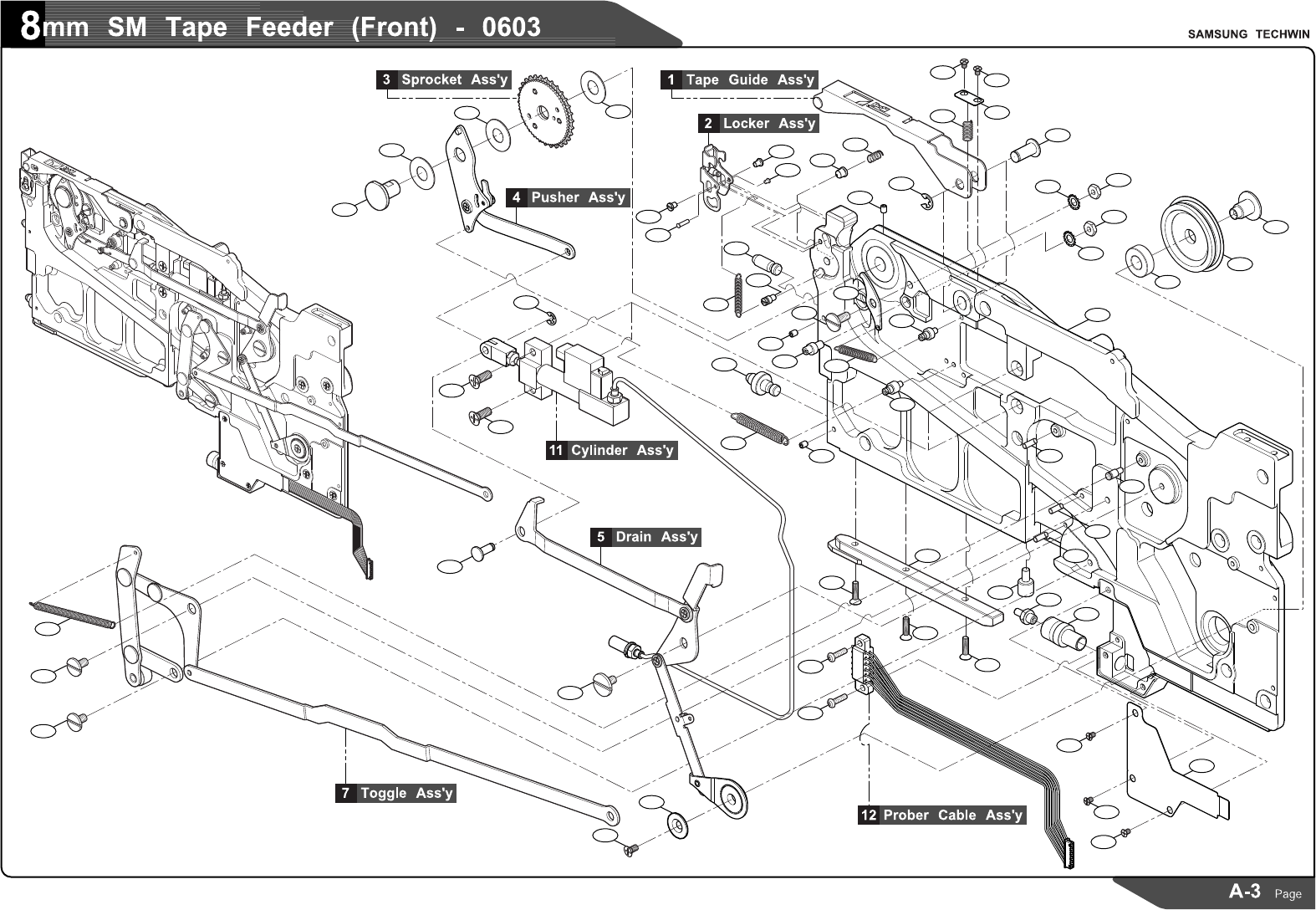 8mm SM Tape Feeder (Front) - 0603

SAMSUNG TECHWIN

3 Sprocket Ass'y

1 Tape Guide Ass'y

2 Locker Ass'y

4 Pusher Ass'y

11 Cylinder Ass'y

5 Drain Ass'y

7 Toggle Ass'y

12 Prober Cable Ass'y

A-3 Page