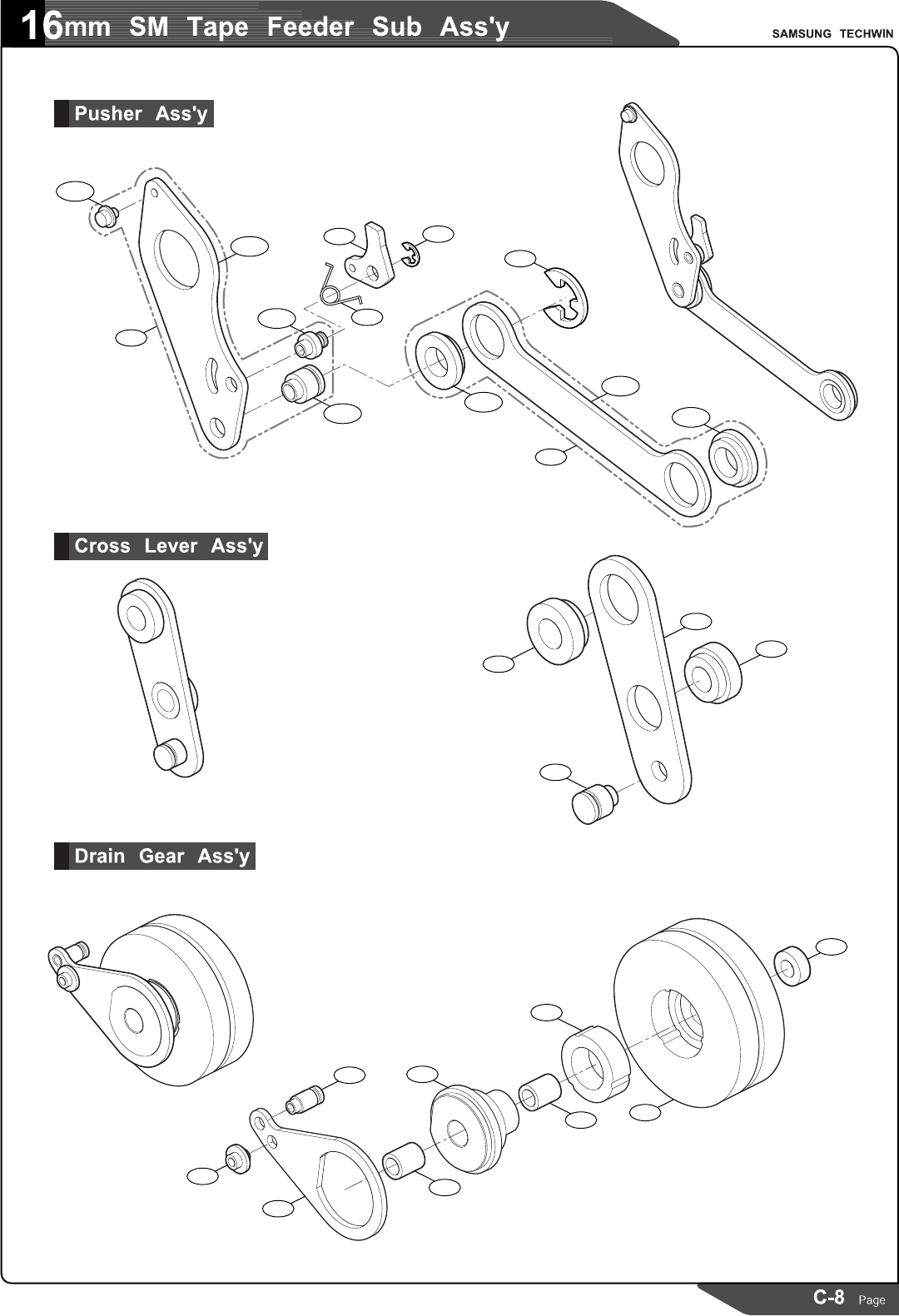 16mm SM Tape Feeder Sub Ass'y

SAMSUNG TECHWIN

Pusher Ass'y

Cross Lever Ass'y

Drain Gear Ass'y

C-8 Page