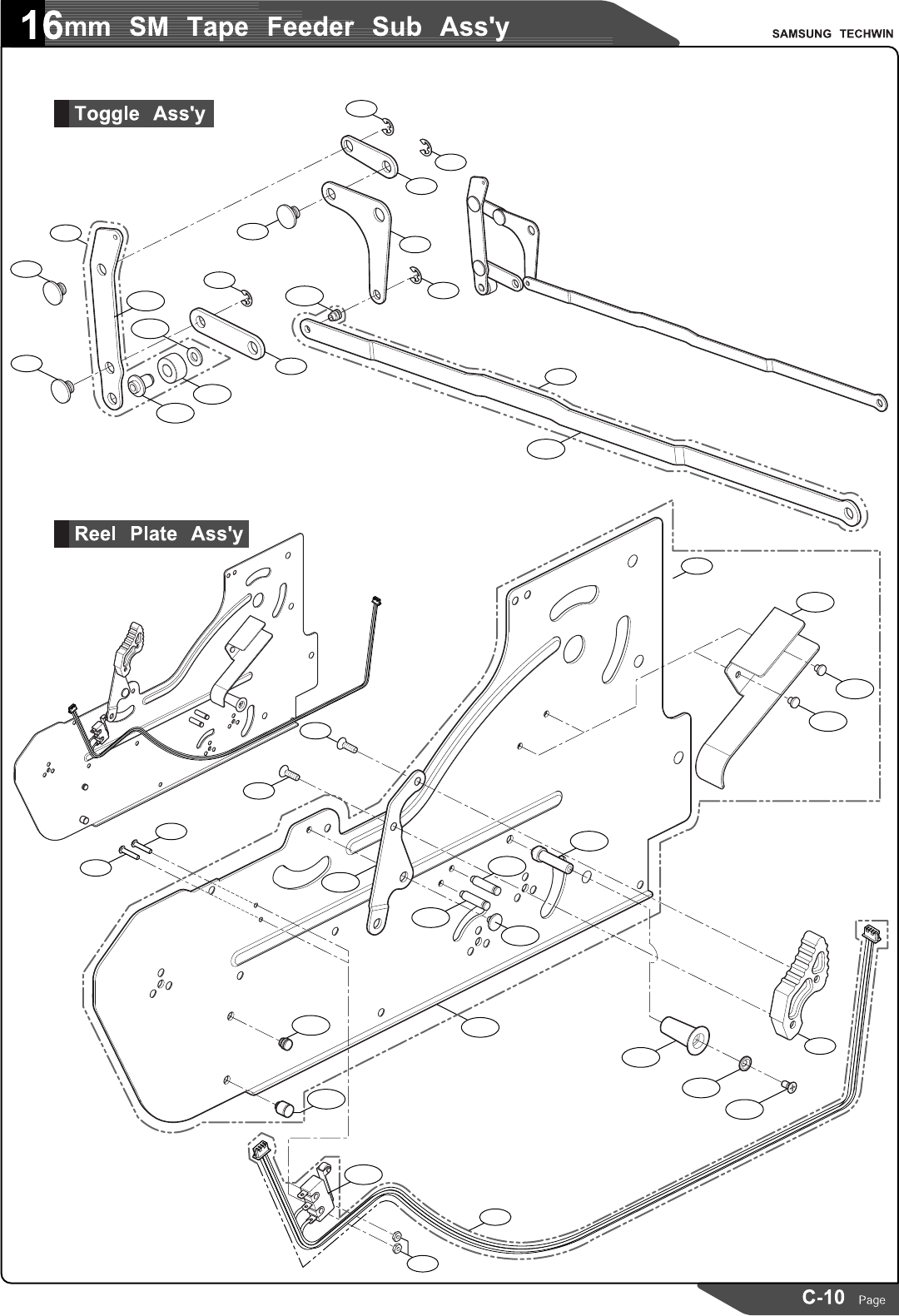 16mm SM Tape Feeder Sub Ass'y

SAMSUNG TECHWIN

Toggle Ass'y

Reel Plate Ass'y

C-10 Page