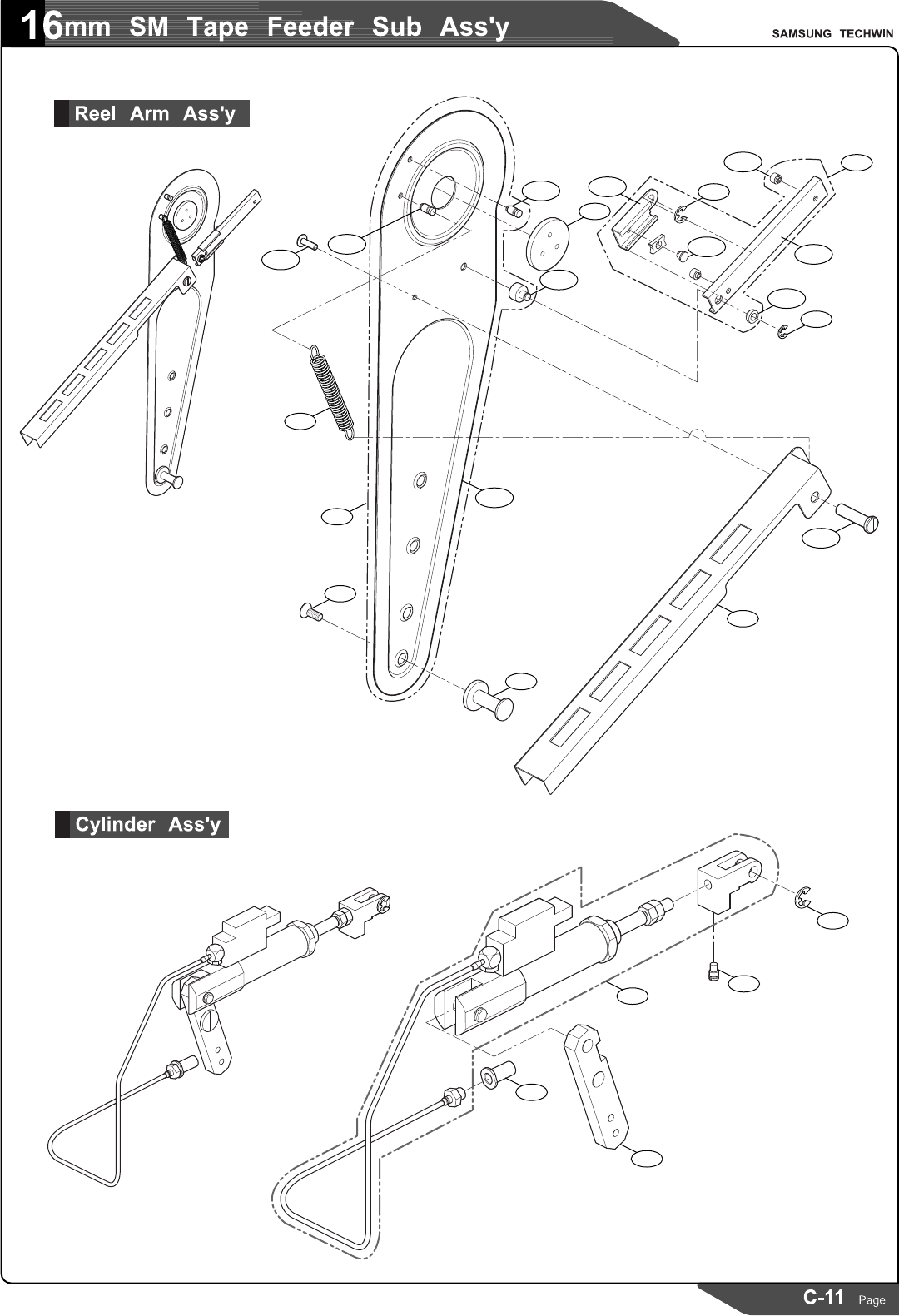 16mm SM Tape Feeder Sub Ass'y

SAMSUNG TECHWIN

Reel Arm Ass'y

Cylinder Ass'y

C-11 Page