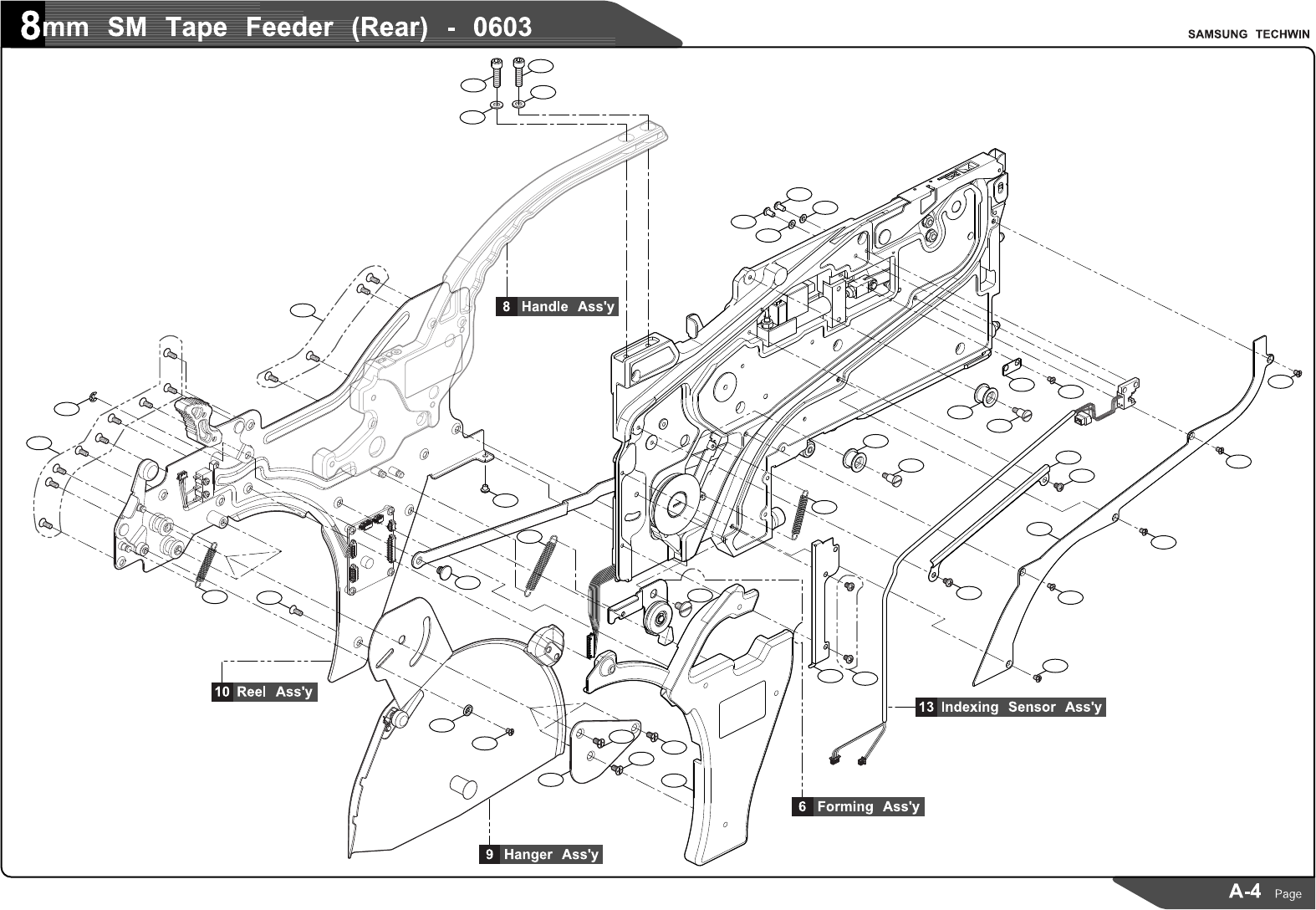 8mm SM Tape Feeder (Rear) - 0603

SAMSUNG TECHWIN

8 Handle Ass'y

10 Reel Ass'y

13 Indexing Sensor Ass'y

6 Forming Ass'y

9 Hanger Ass'y

A-4 Page