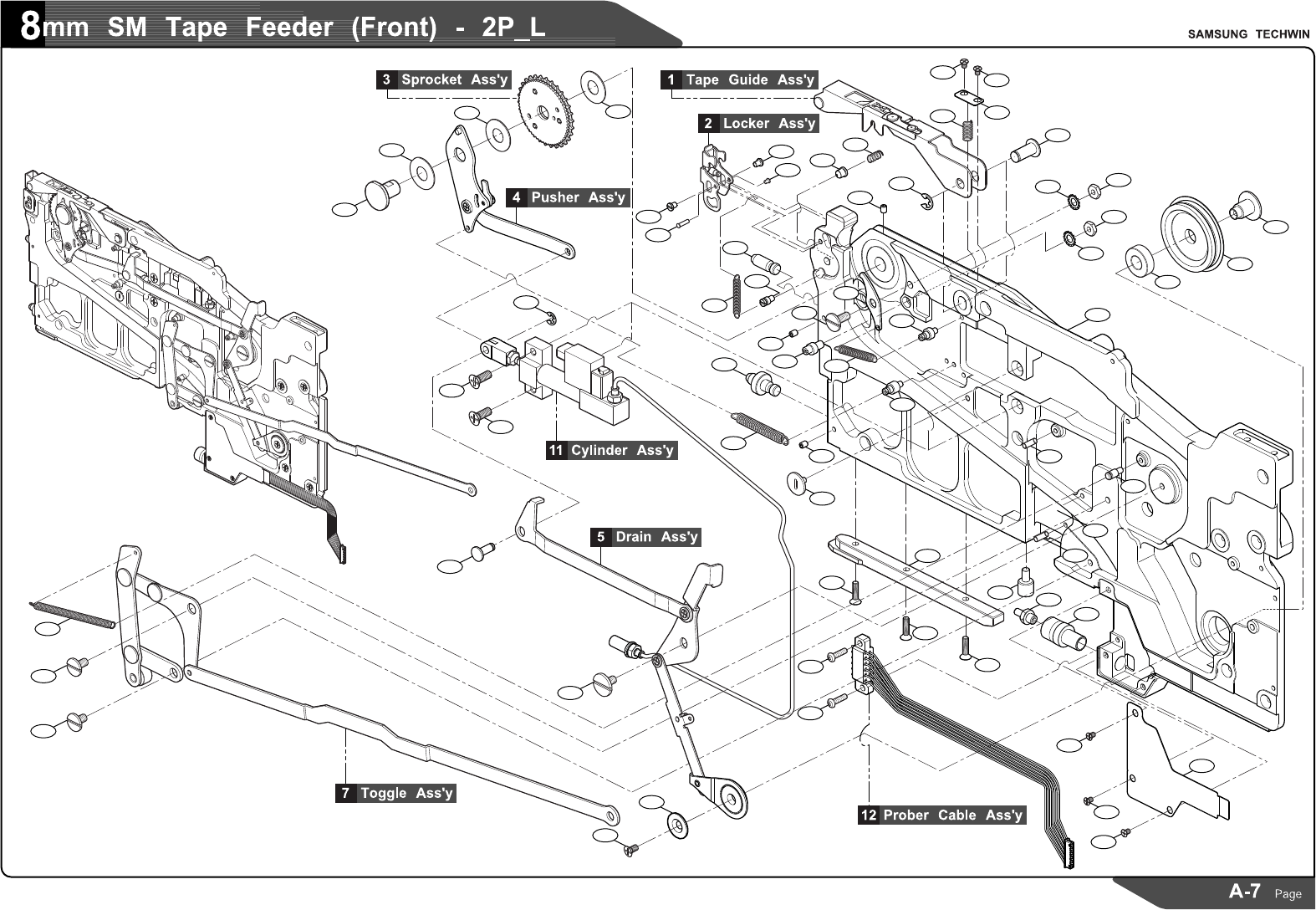 8mm SM Tape Feeder (Front) - 2P_L

SAMSUNG TECHWIN

3 Sprocket Ass'y

1 Tape Guide Ass'y

2 Locker Ass'y

4 Pusher Ass'y

11 Cylinder Ass'y

5 Drain Ass'y

7 Toggle Ass'y

12 Prober Cable Ass'y

A-7 Page