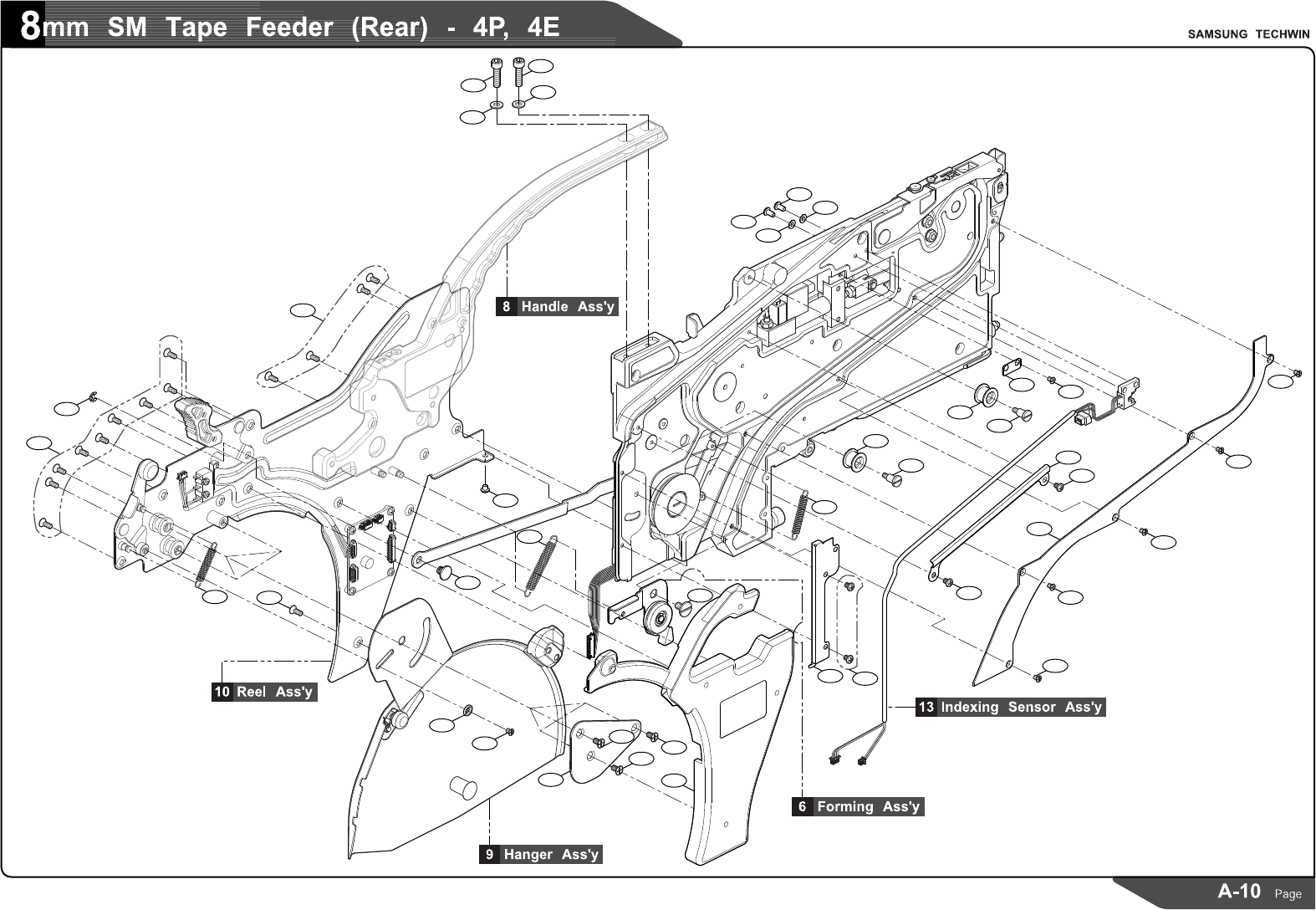 8mm SM Tape Feeder (Rear) - 4P, 4E

SAMSUNG TECHWIN

8 Handle Ass'y

10 Reel Ass'y

13 Indexing Sensor Ass'y

6 Forming Ass'y

9 Hanger Ass'y

A-10 Page