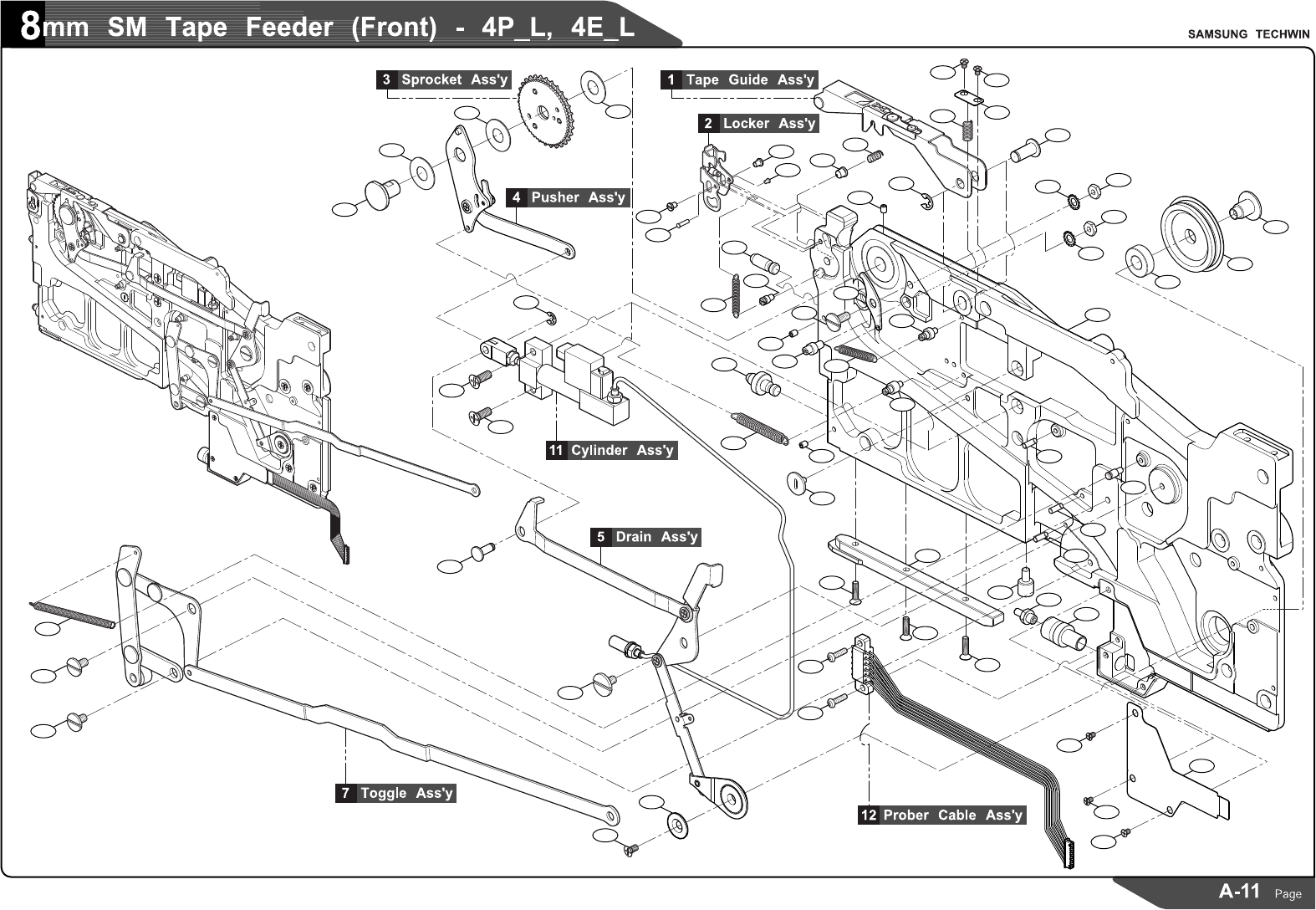 8mm SM Tape Feeder (Front) - 4P_L, 4E_L

SAMSUNG TECHWIN

3 Sprocket Ass'y

1 Tape Guide Ass'y

2 Locker Ass'y

4 Pusher Ass'y

11 Cylinder Ass'y

5 Drain Ass'y

7 Toggle Ass'y

12 Prober Cable Ass'y

A-11 Page