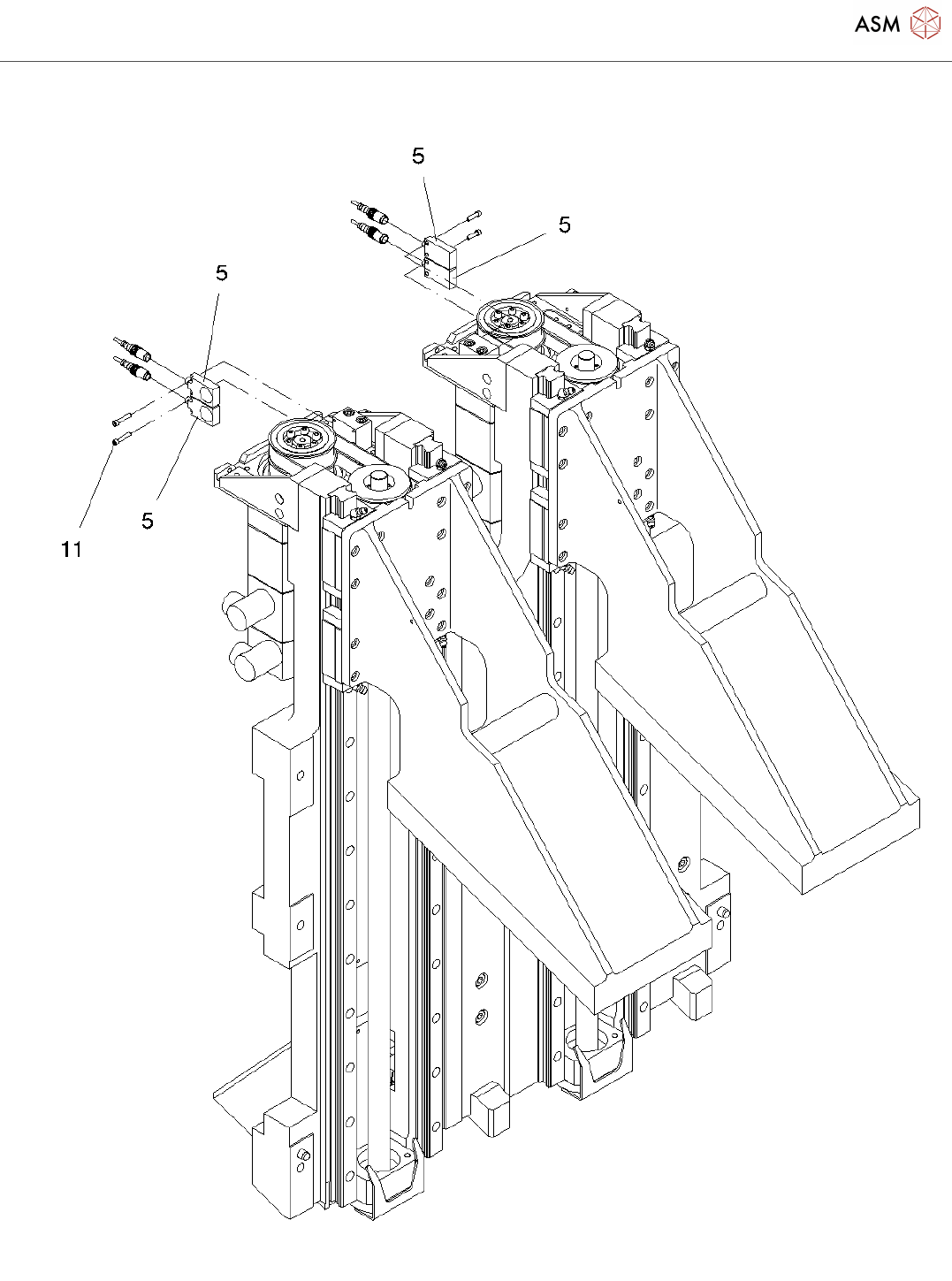 ASM

5

5

5

5

11