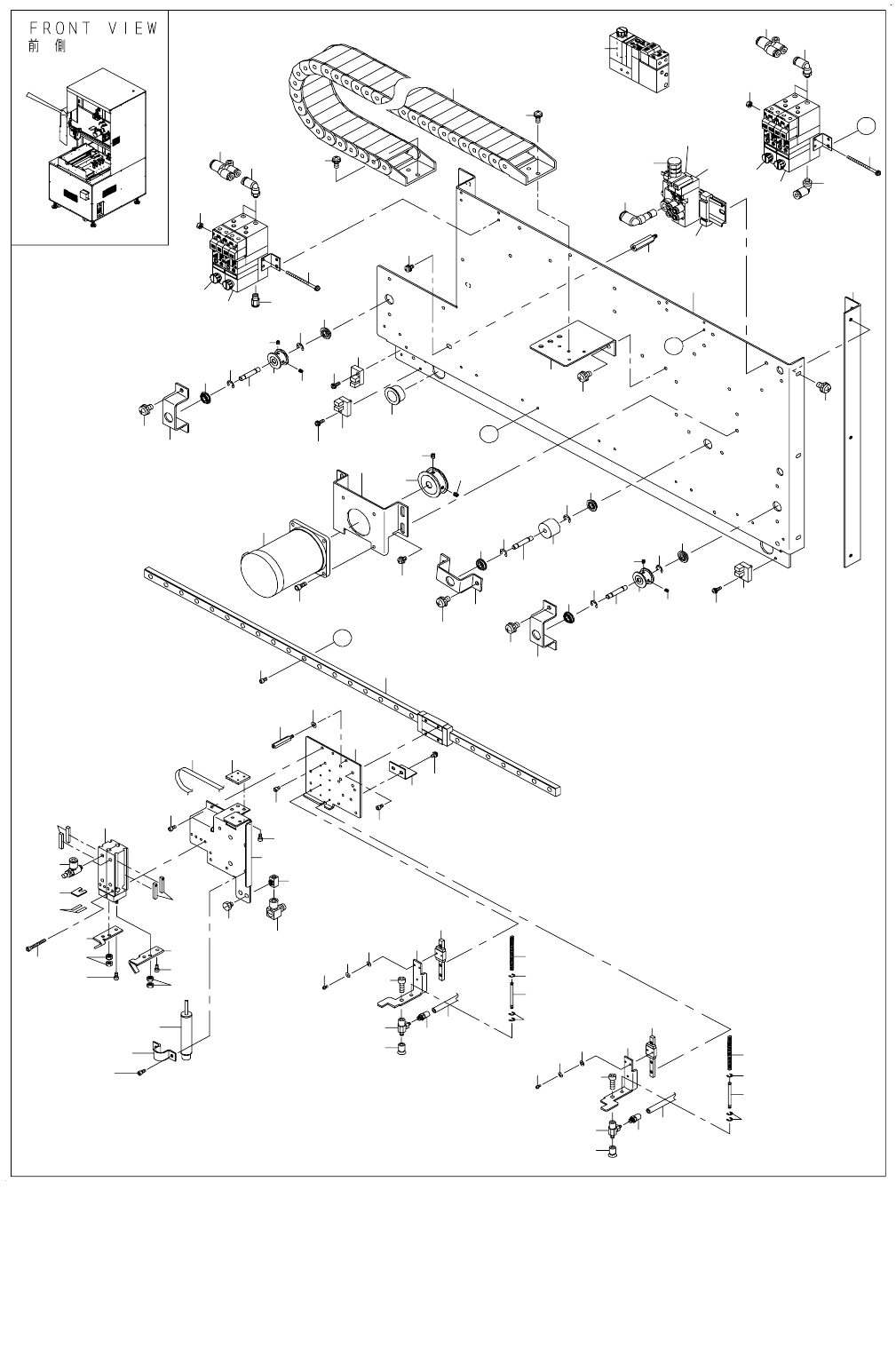 FRONT VIEW
前側