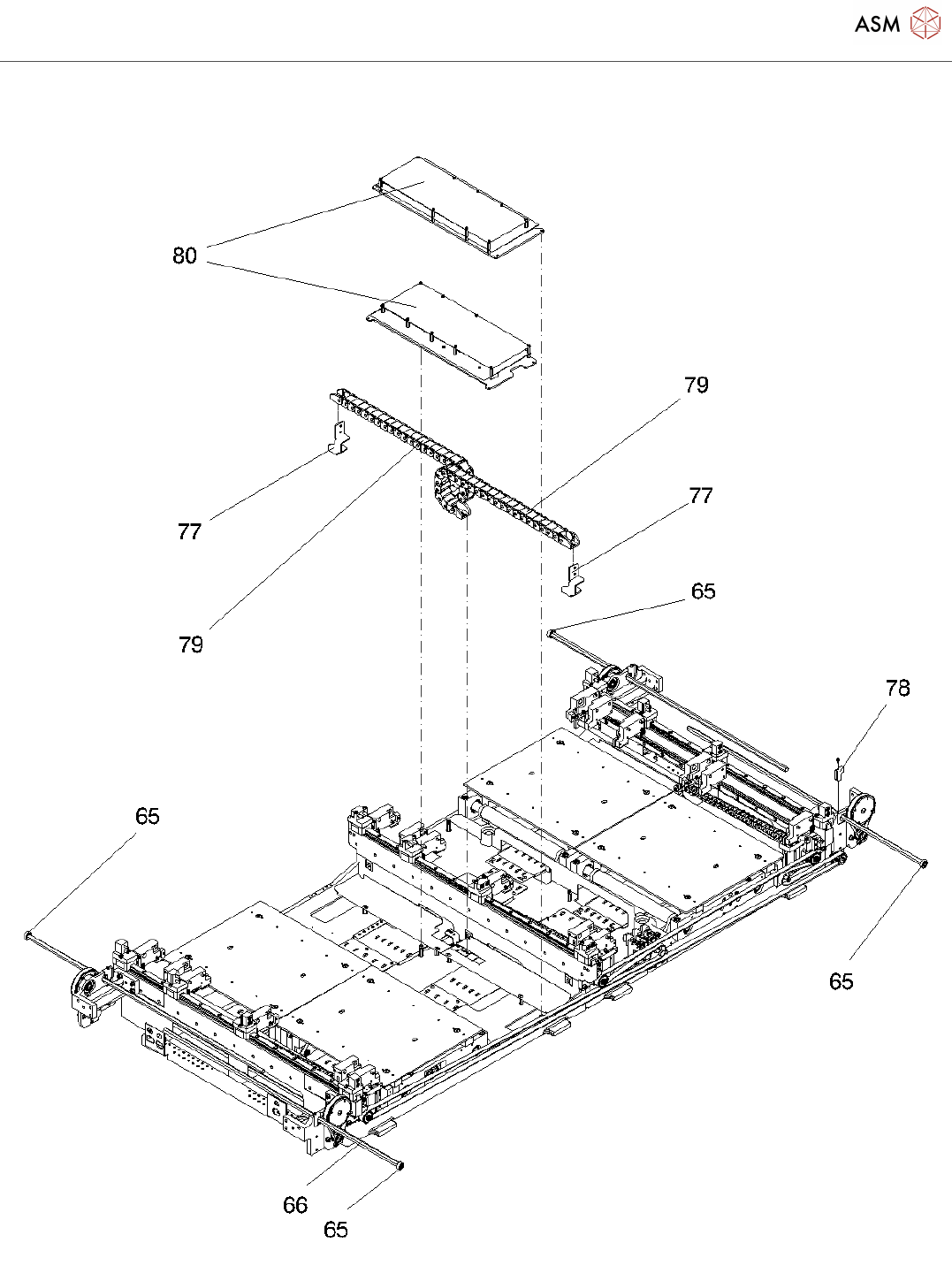 ASM

80

79

77

77

79

65

78

65

65

66

65