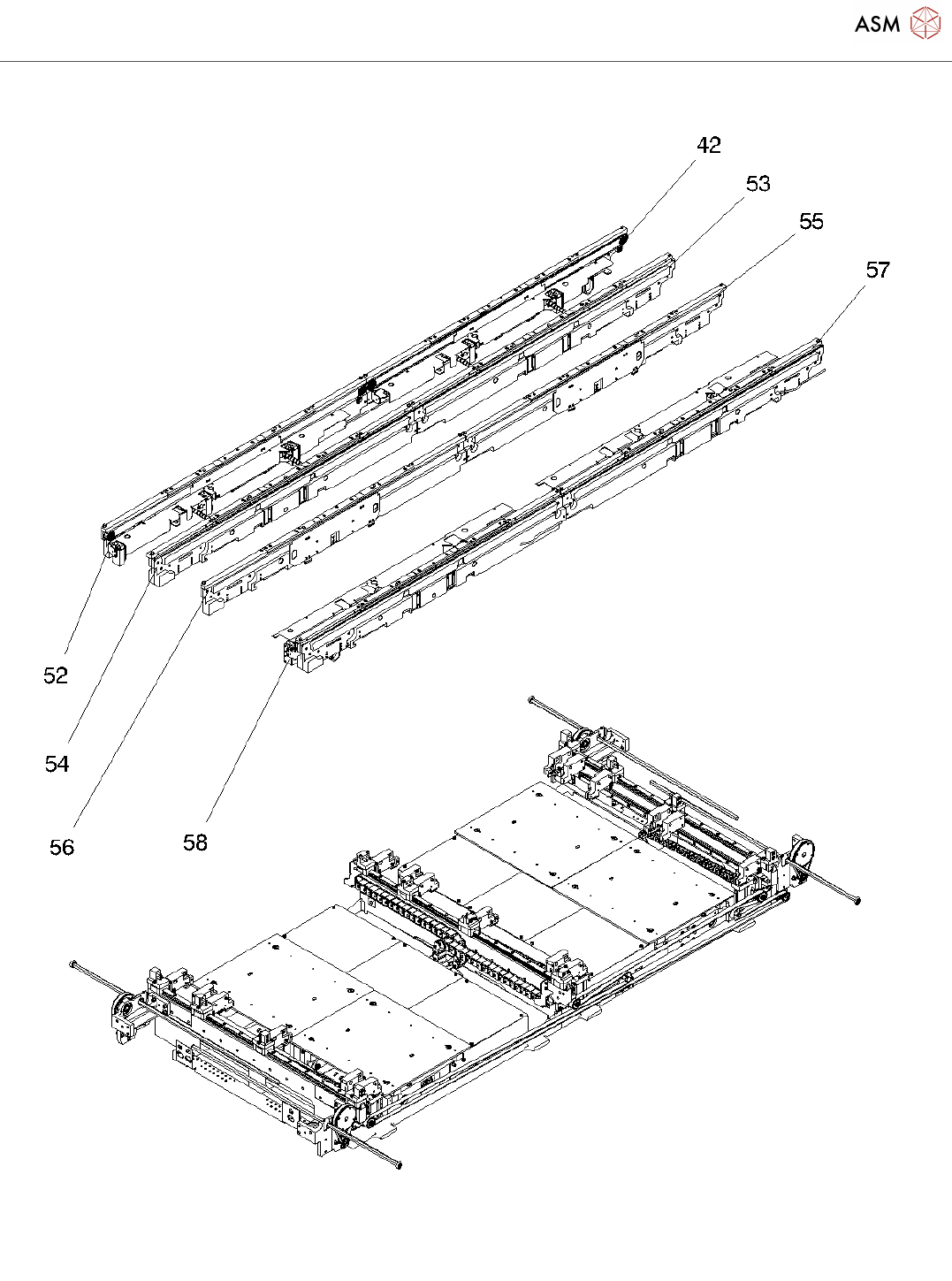 ASM

42
53
55
57
52
54
56
58