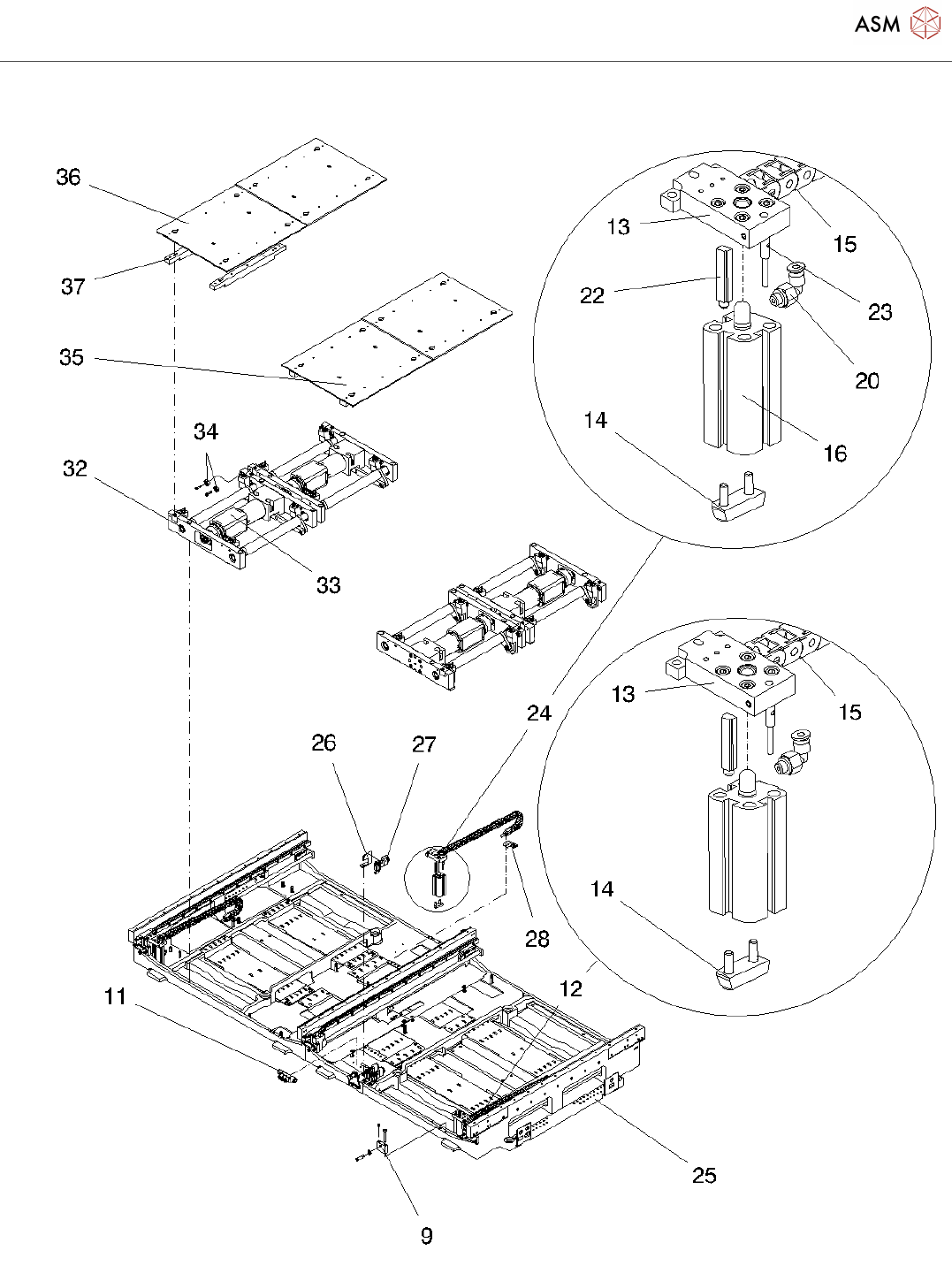 ASM

36
37
35
34
32
33
13
15
22
23
20
14
16
13
15
24
26
27
14
28
12
11
25
9