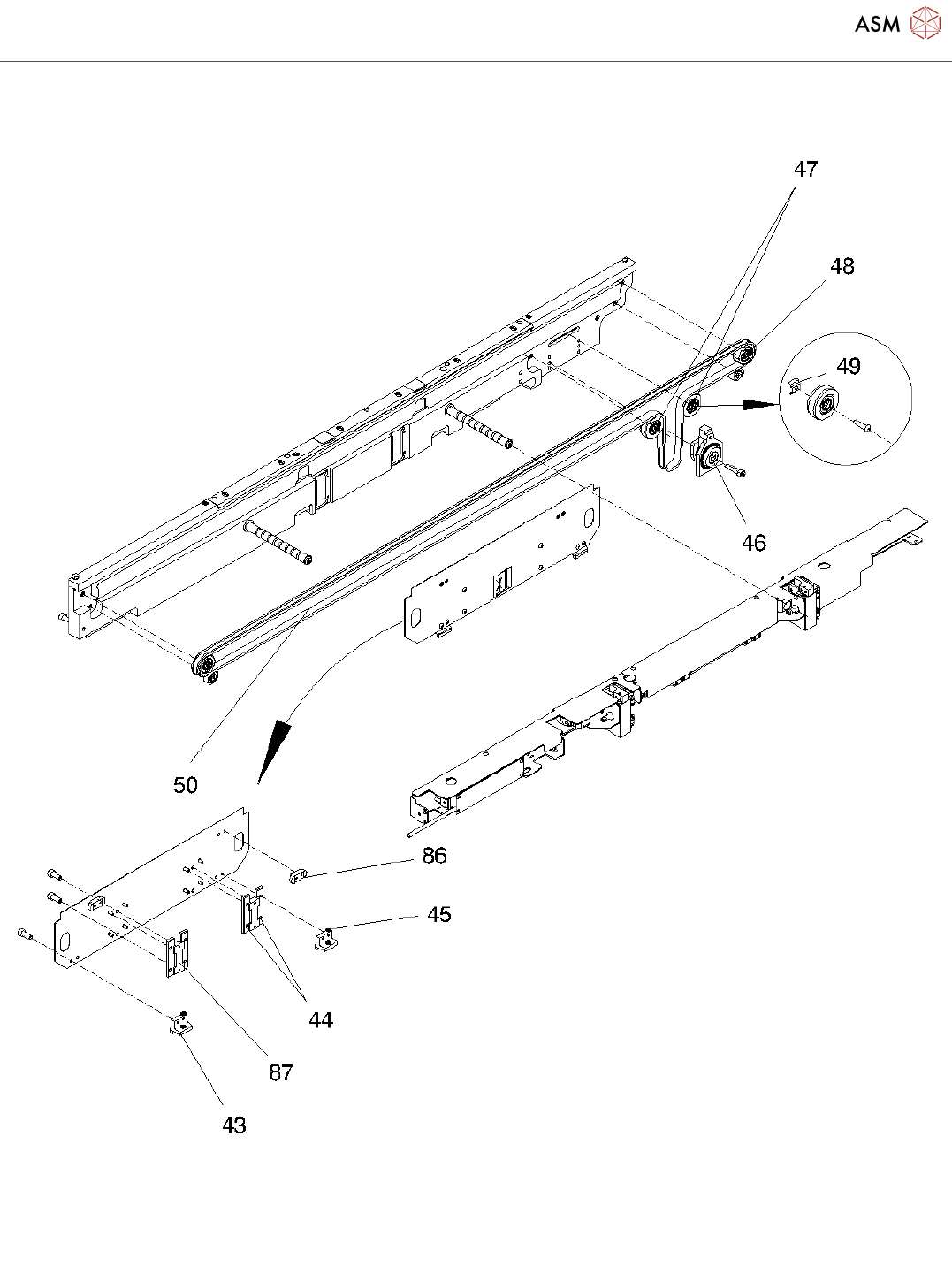 ASM

47

48

49

46

50

86

45

44

87

43