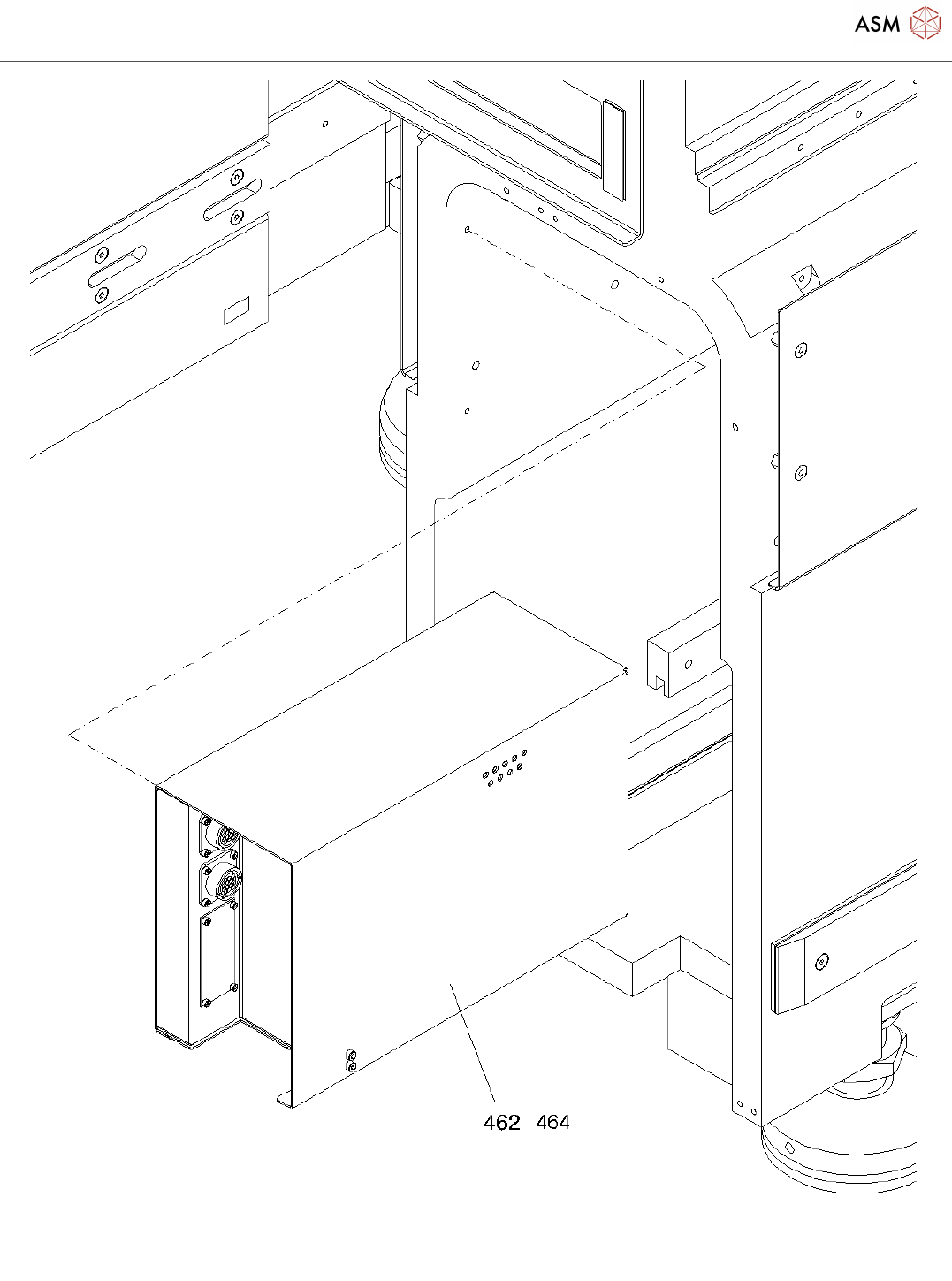 ASM

462 464