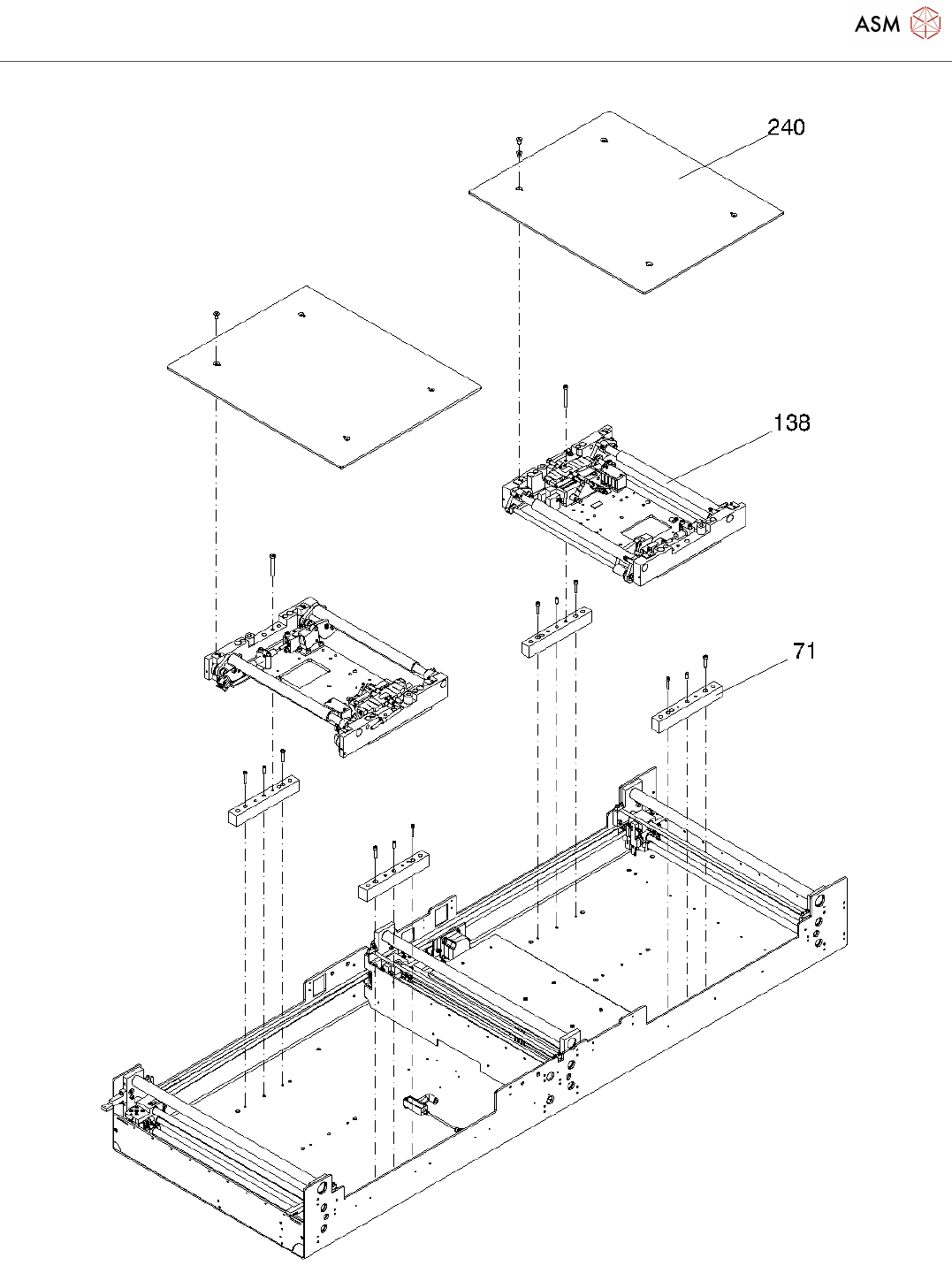 ASM

240

138

71