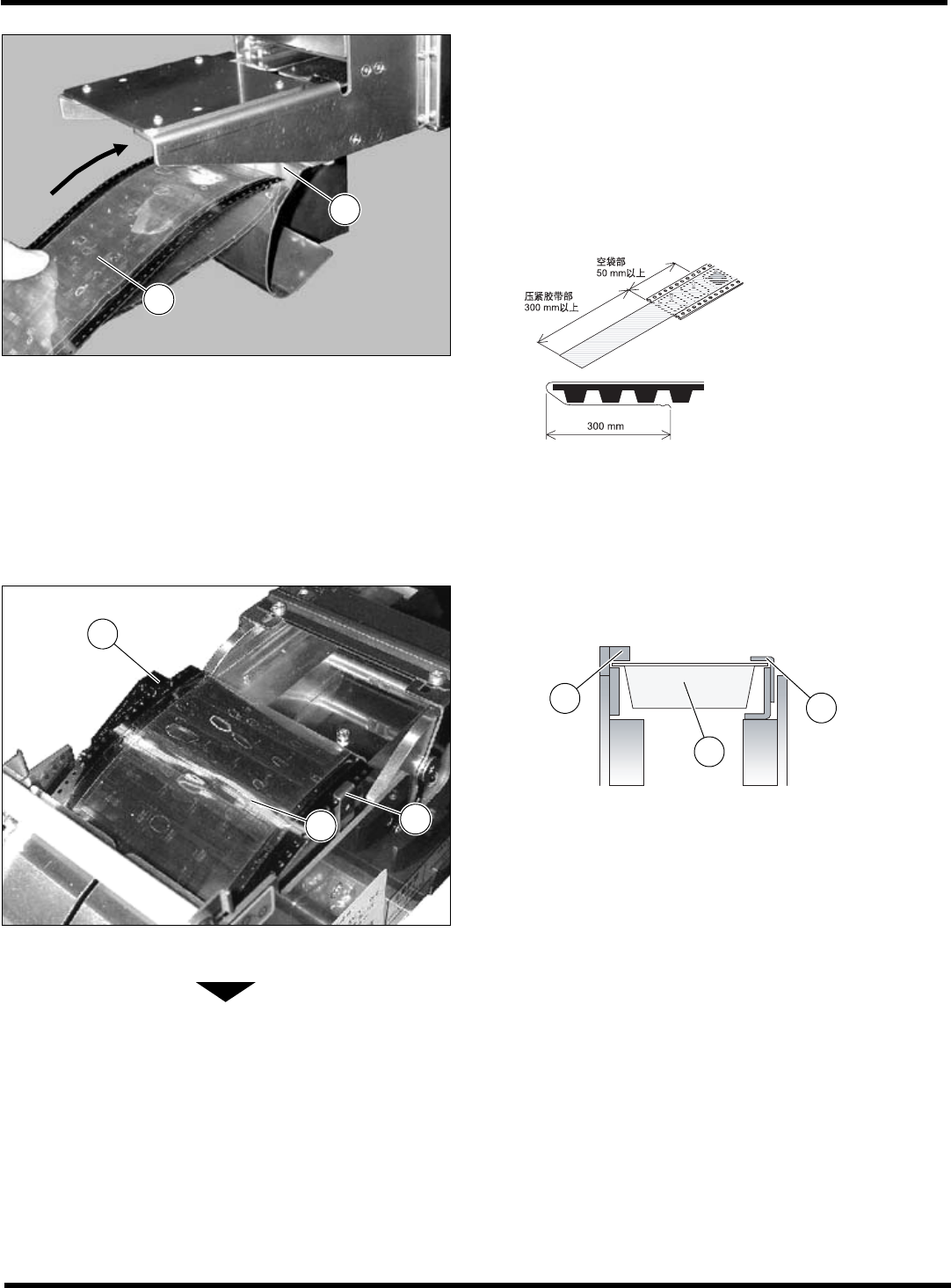 空袋部
50 mm以上
压紧胶带部
300 mm以上

300 mm