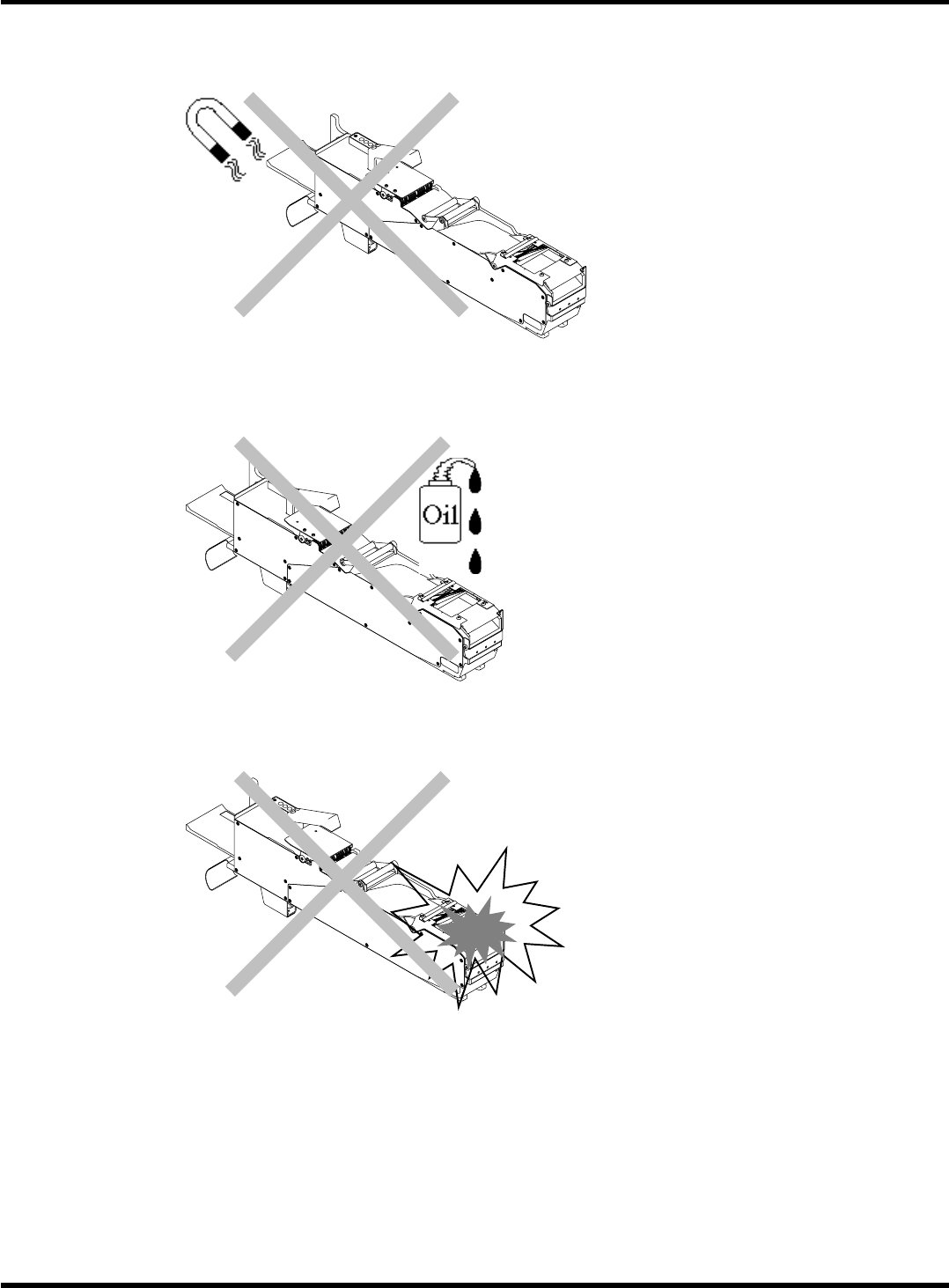 Oil