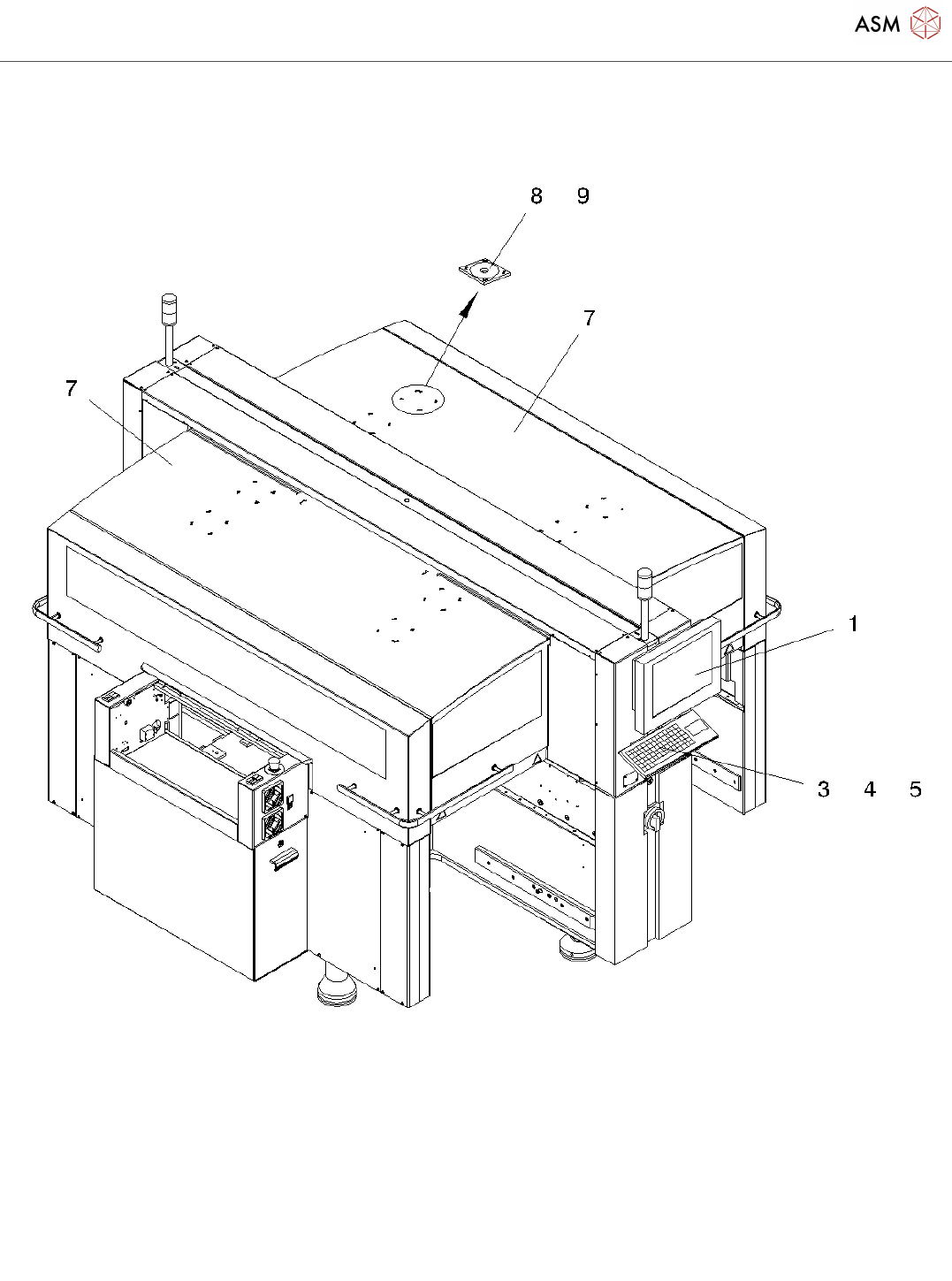 ASM

8 9

7

7

1

3 4 5