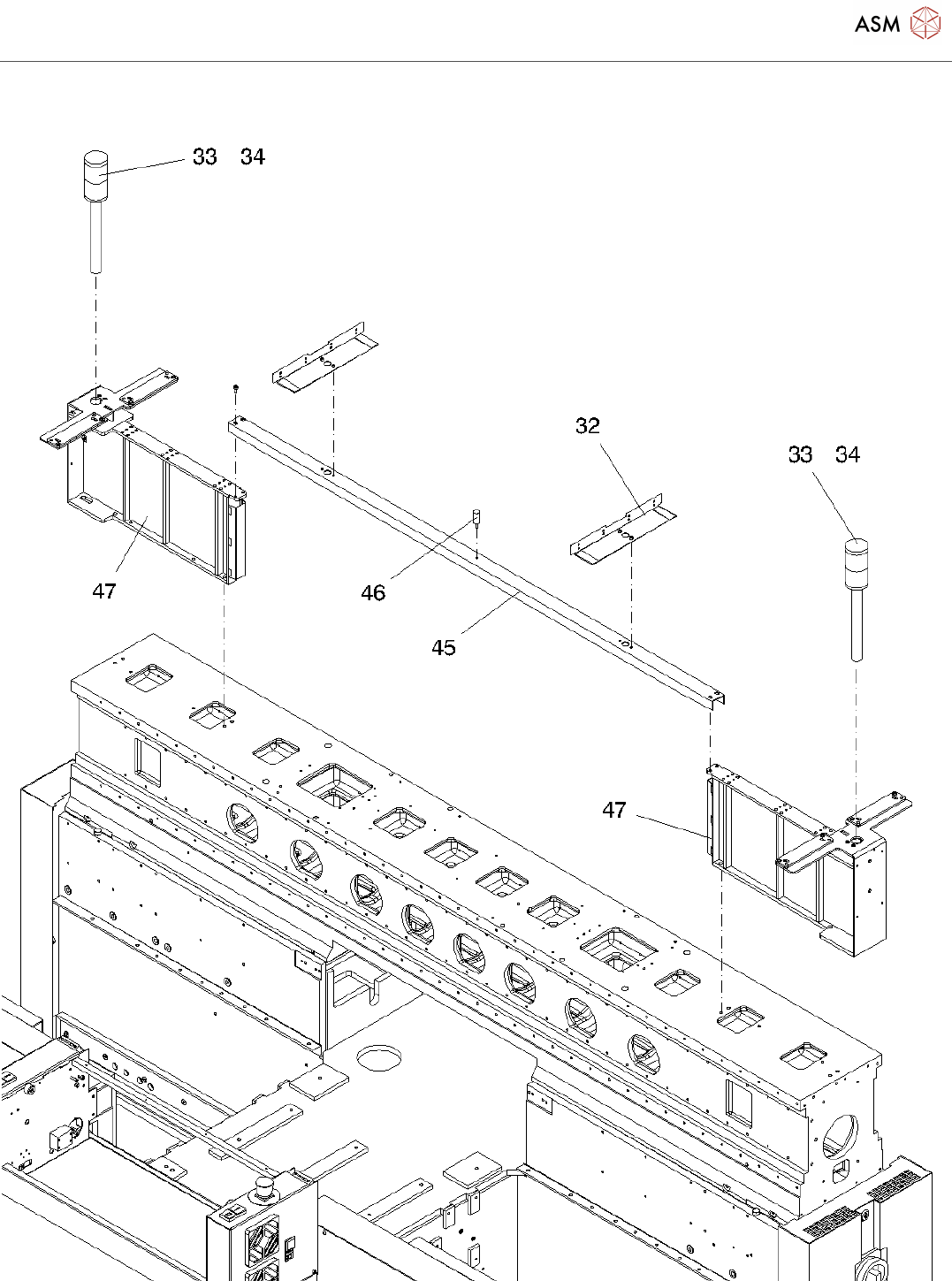 ASM

33 34

32

33 34

47

46

45

47