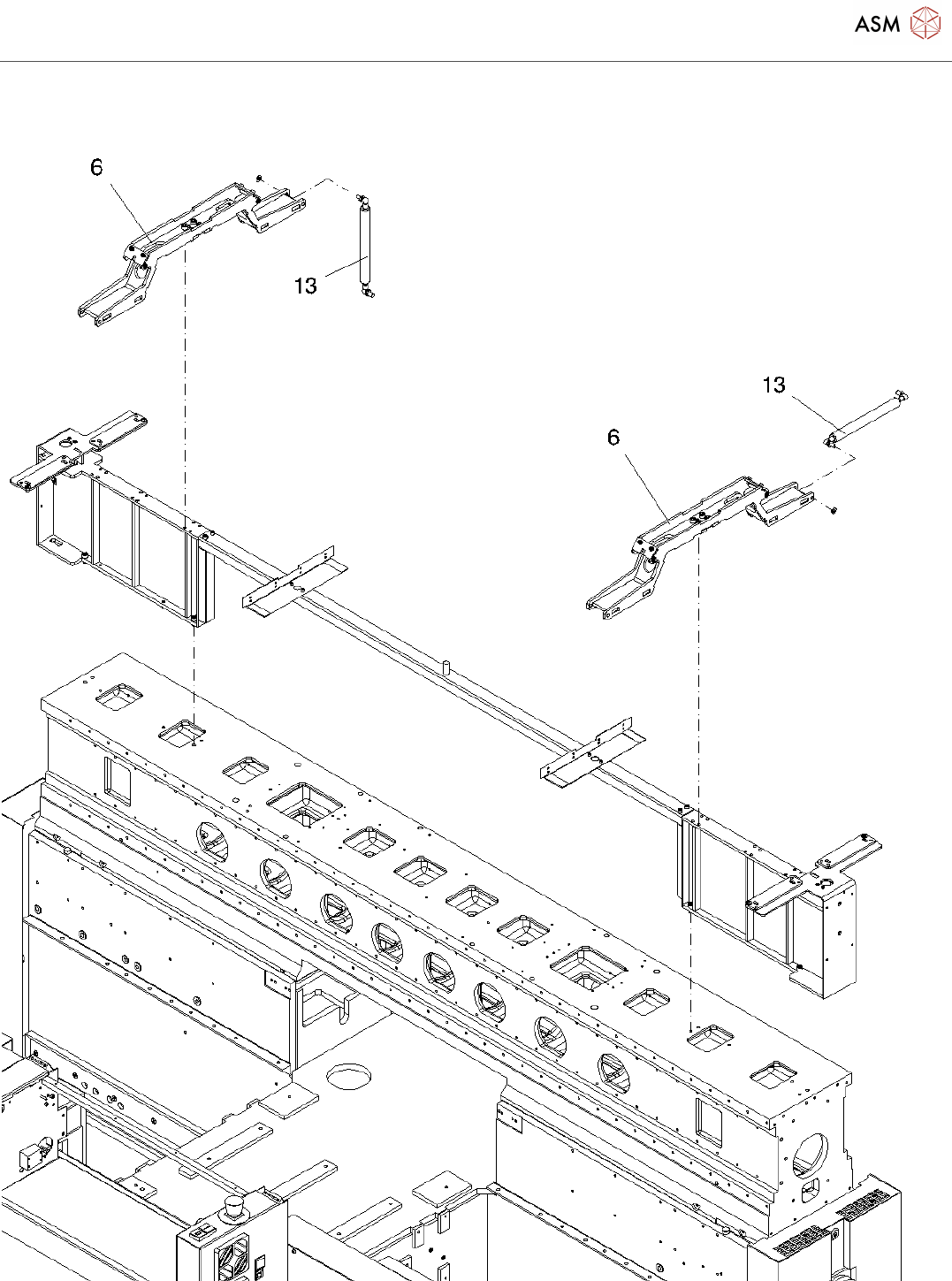 ASM

6

13

13

6