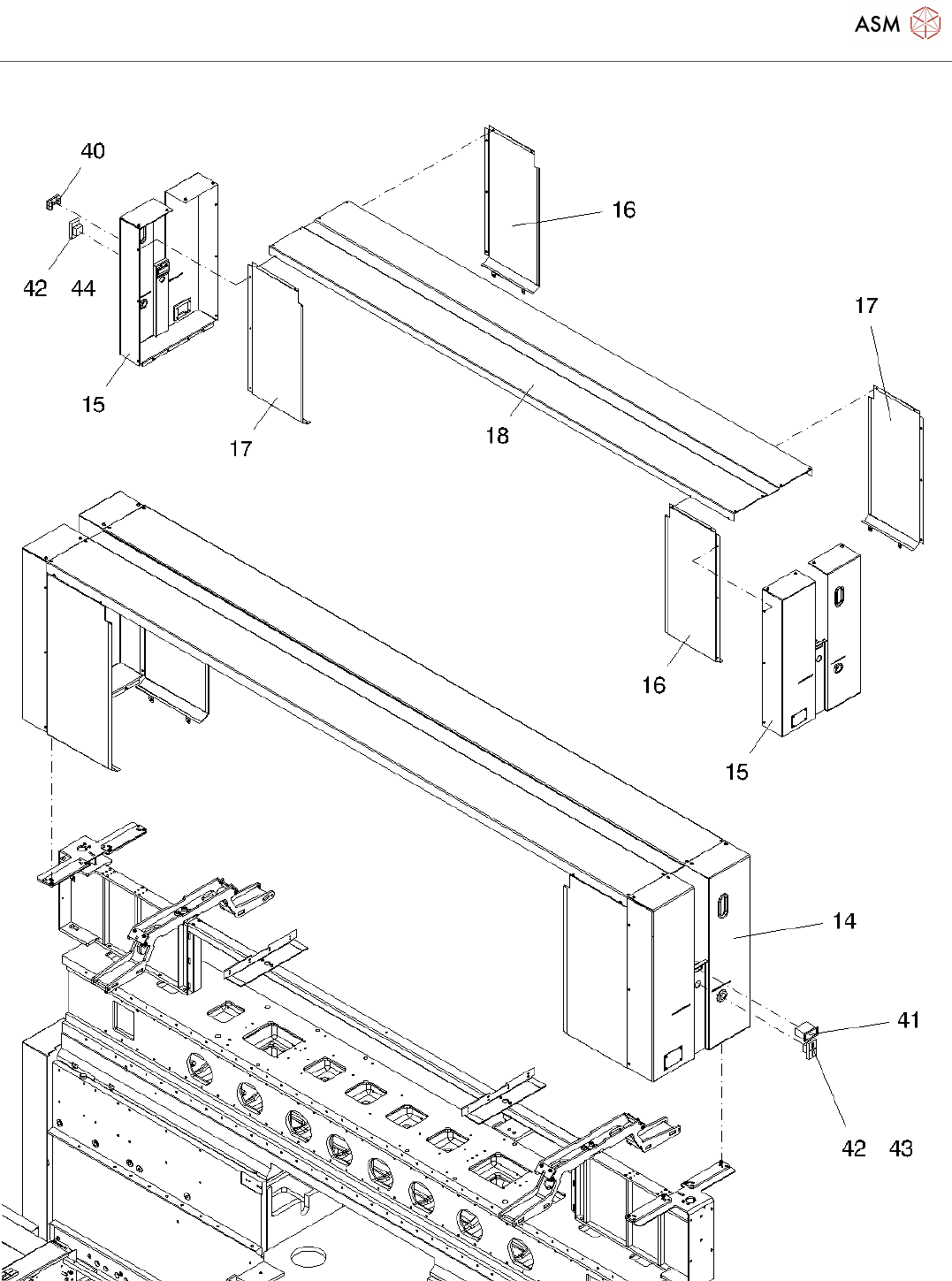 ASM

40

16

42 44

17

15

17

18

16

15

14

41

42 43