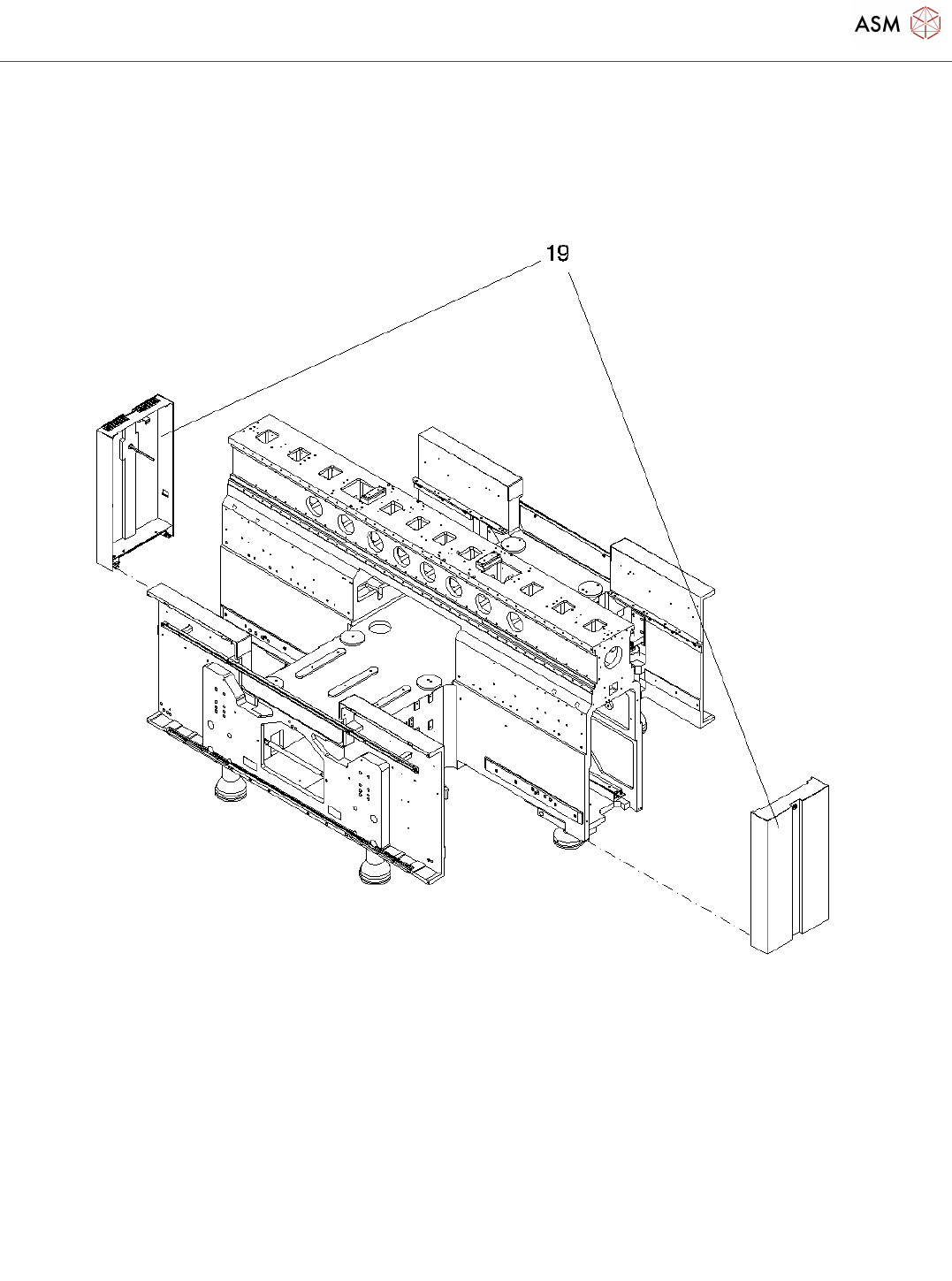 ASM

19