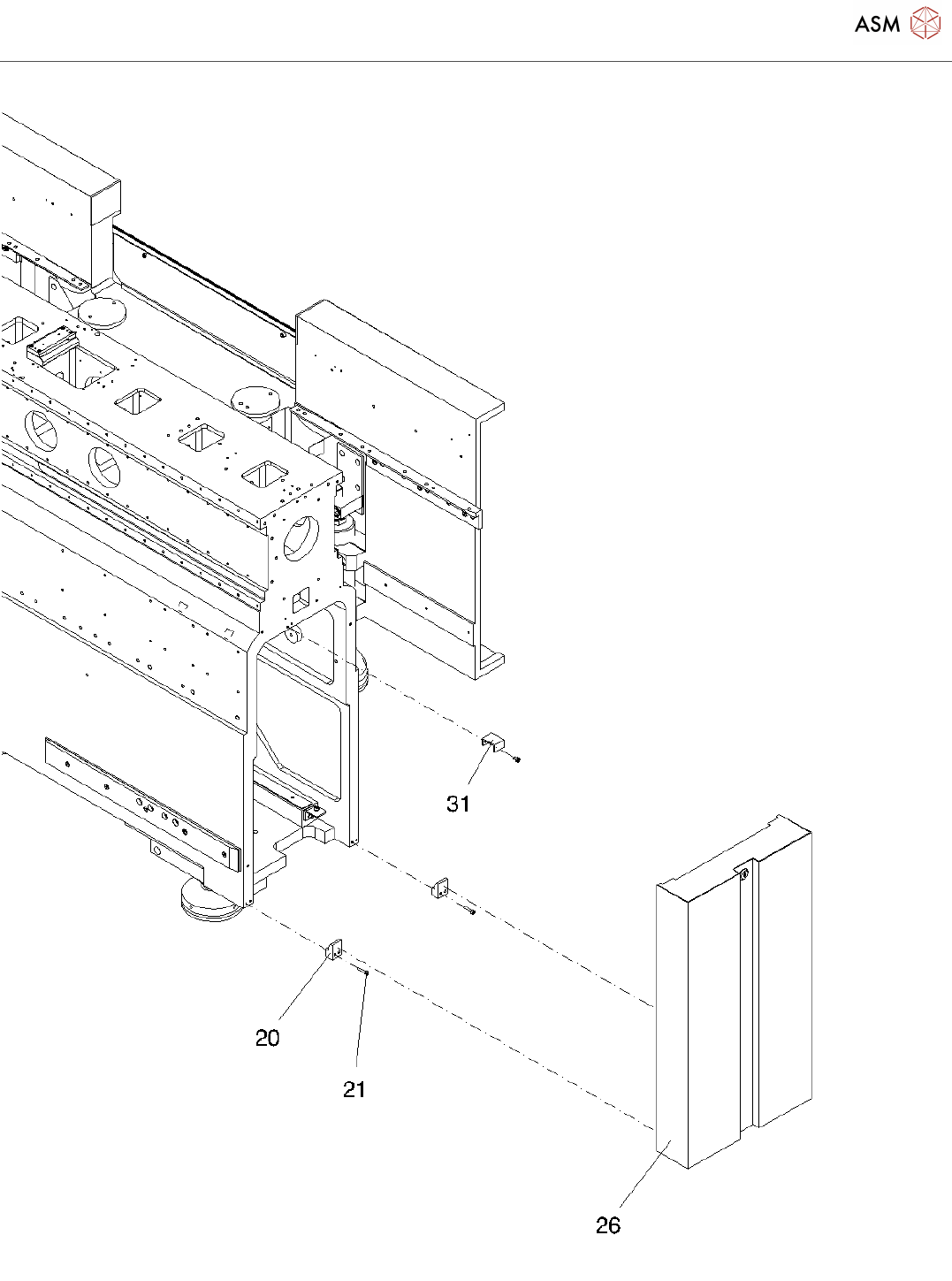 ASM

31

20

21

26