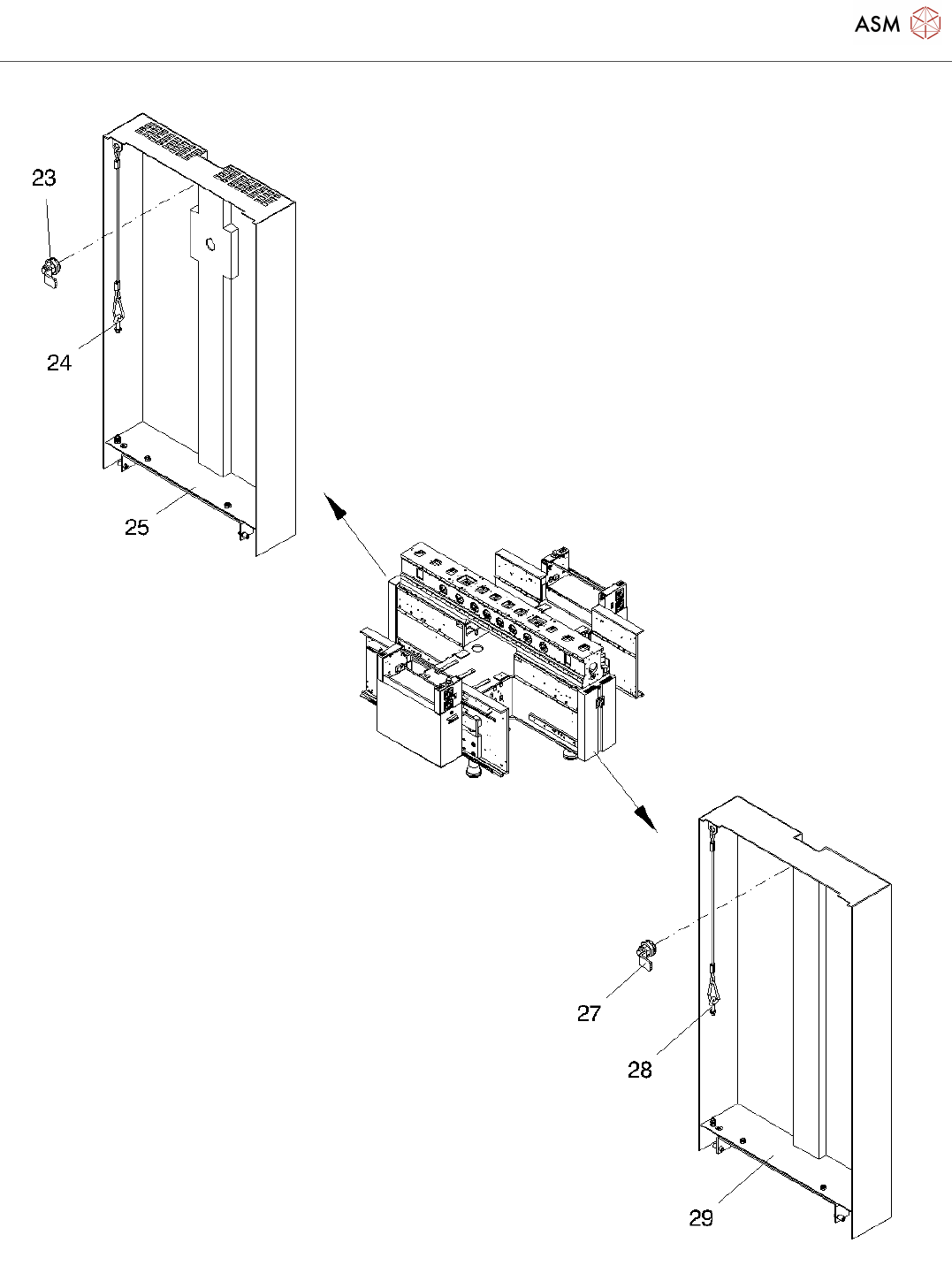 ASM

23

24

25

27

28

29