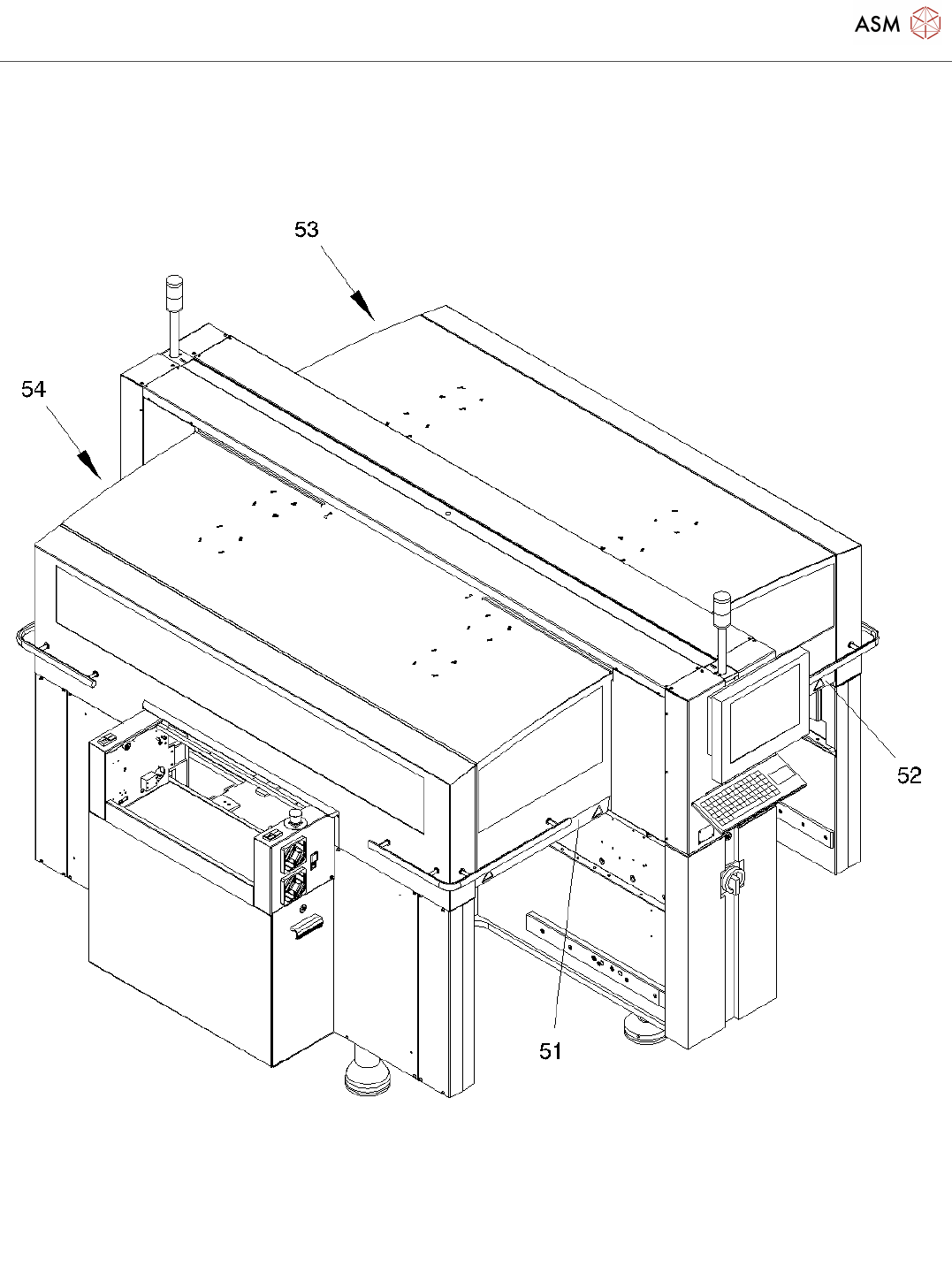 ASM

53

54

52

51