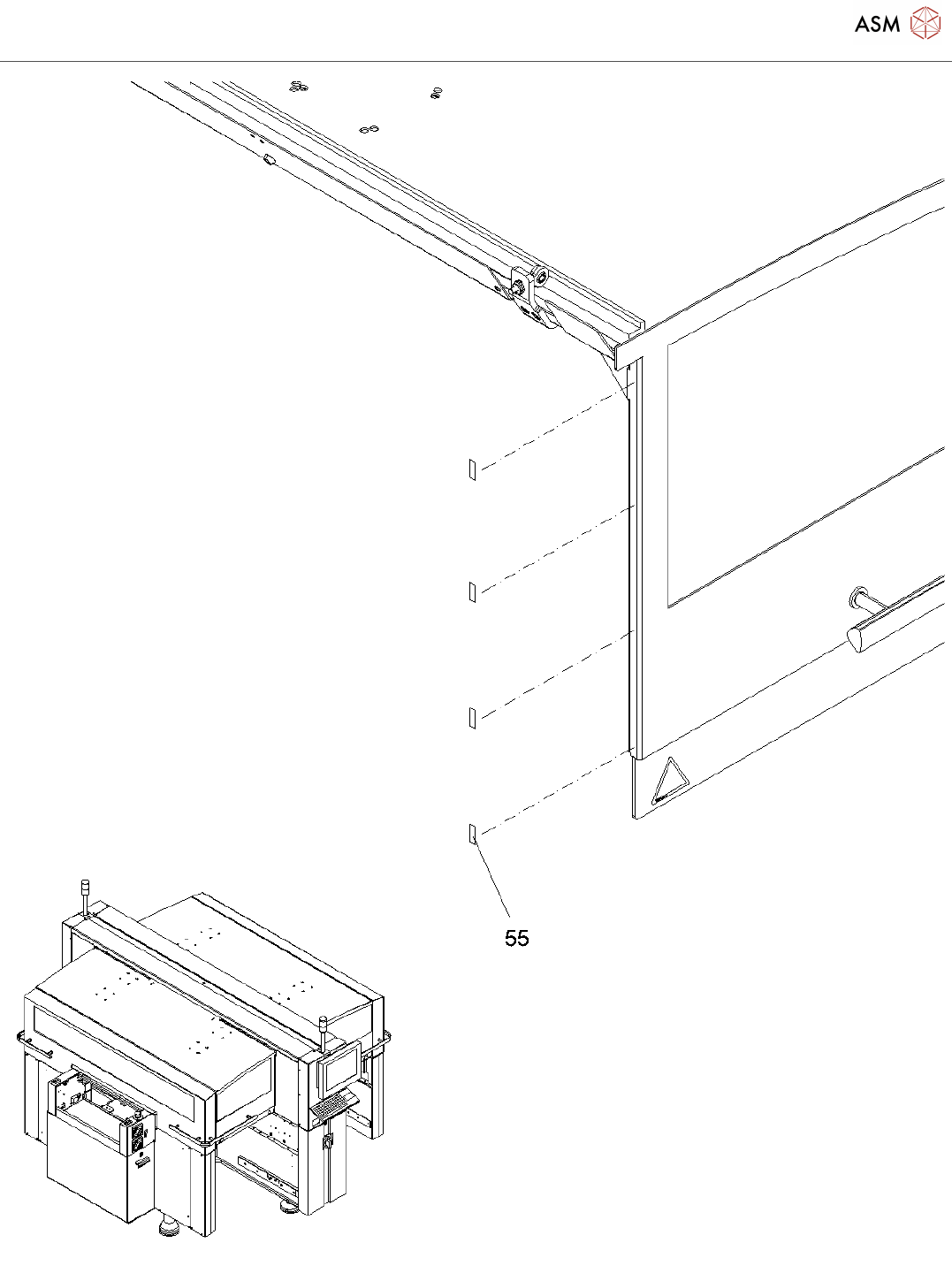 ASM

55