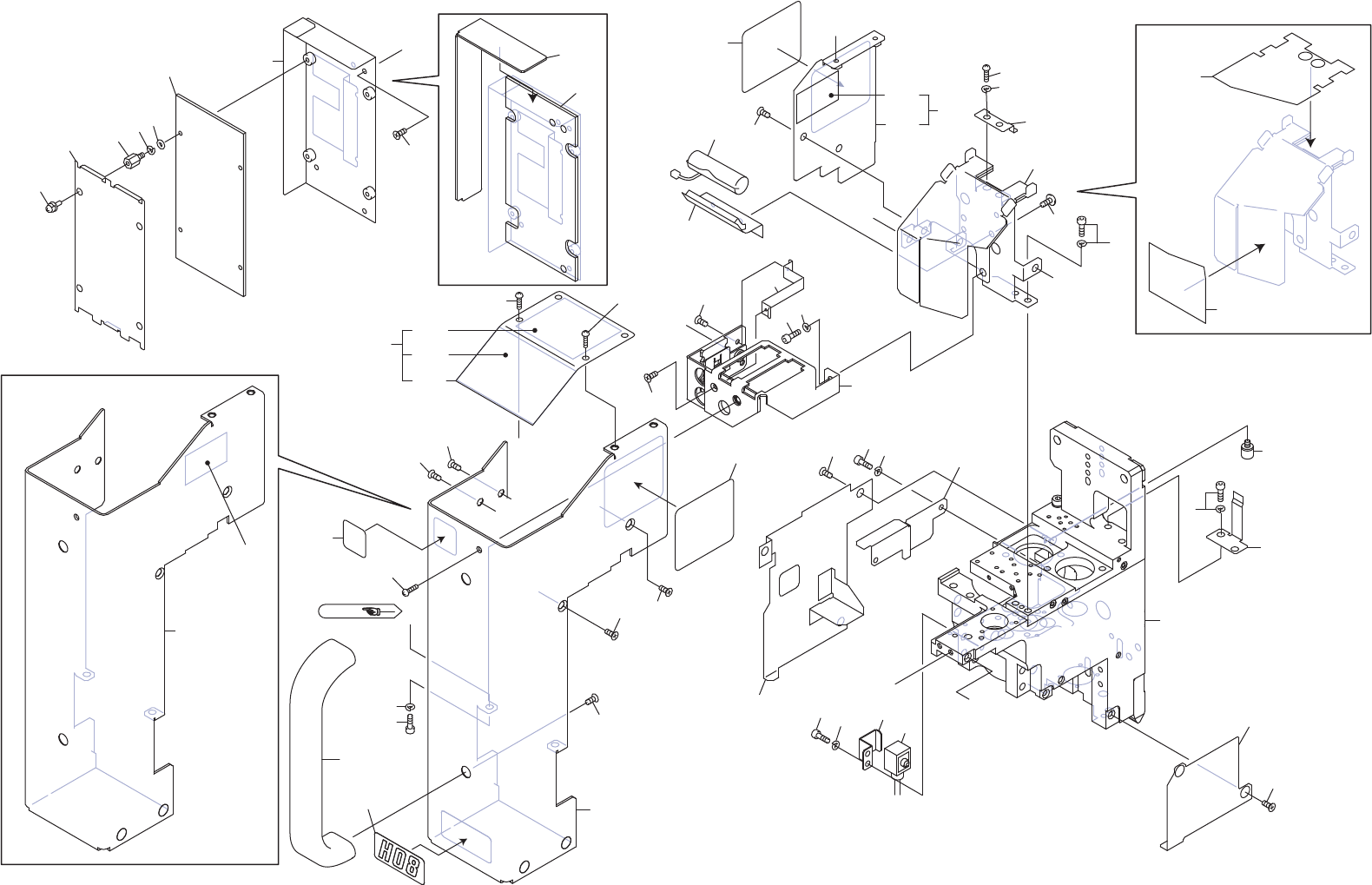 H08