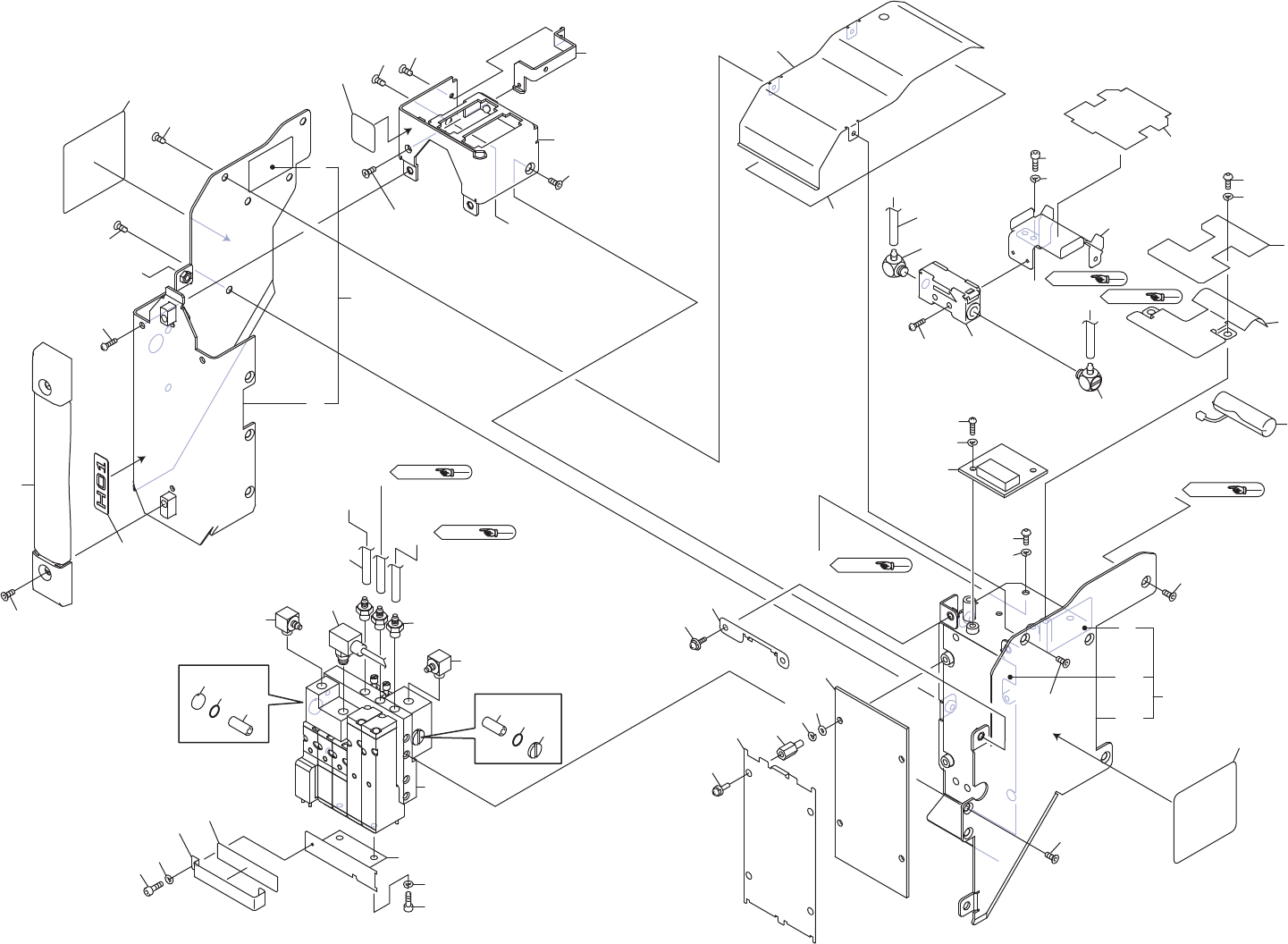 H01