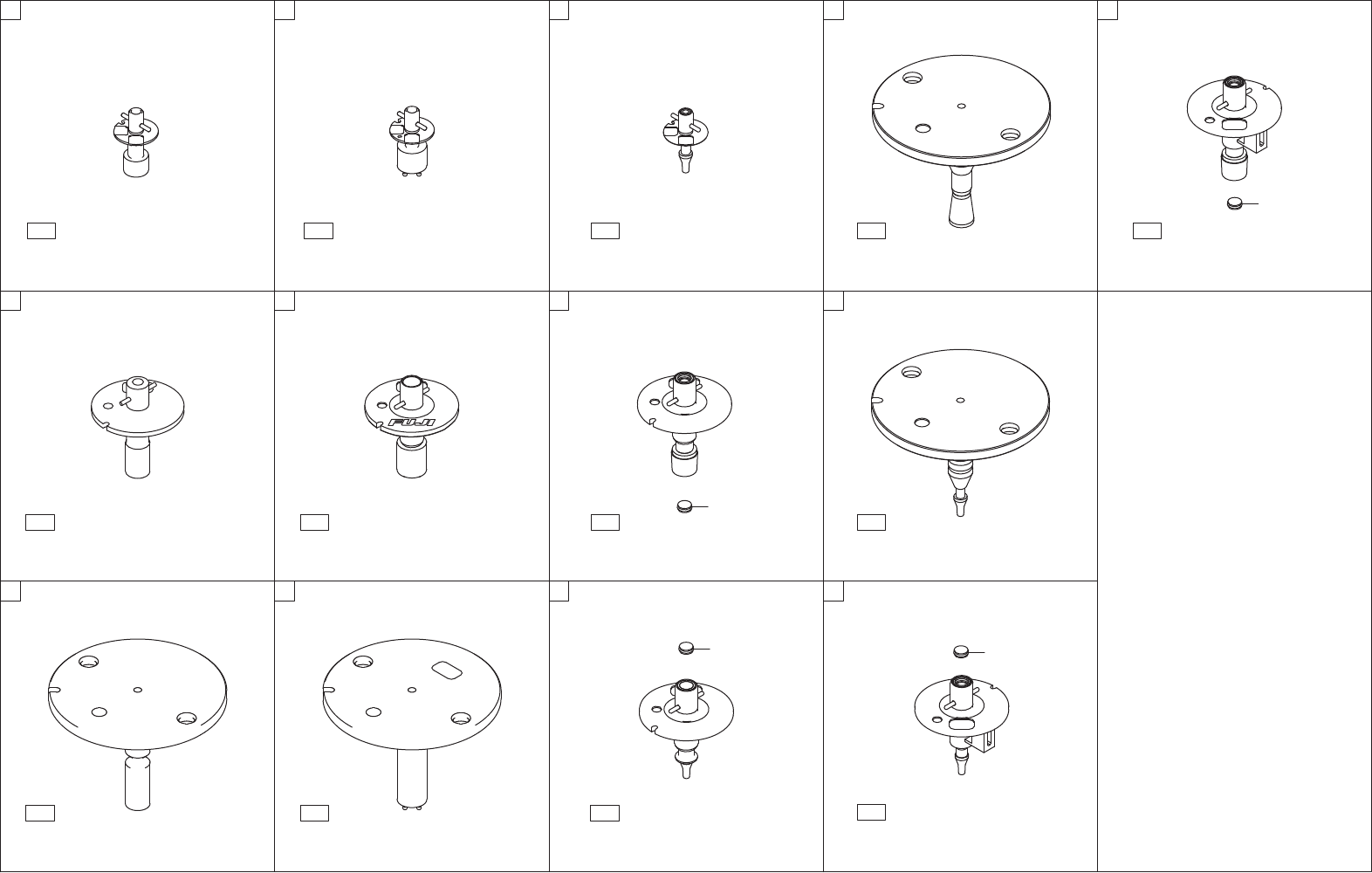 FUJI