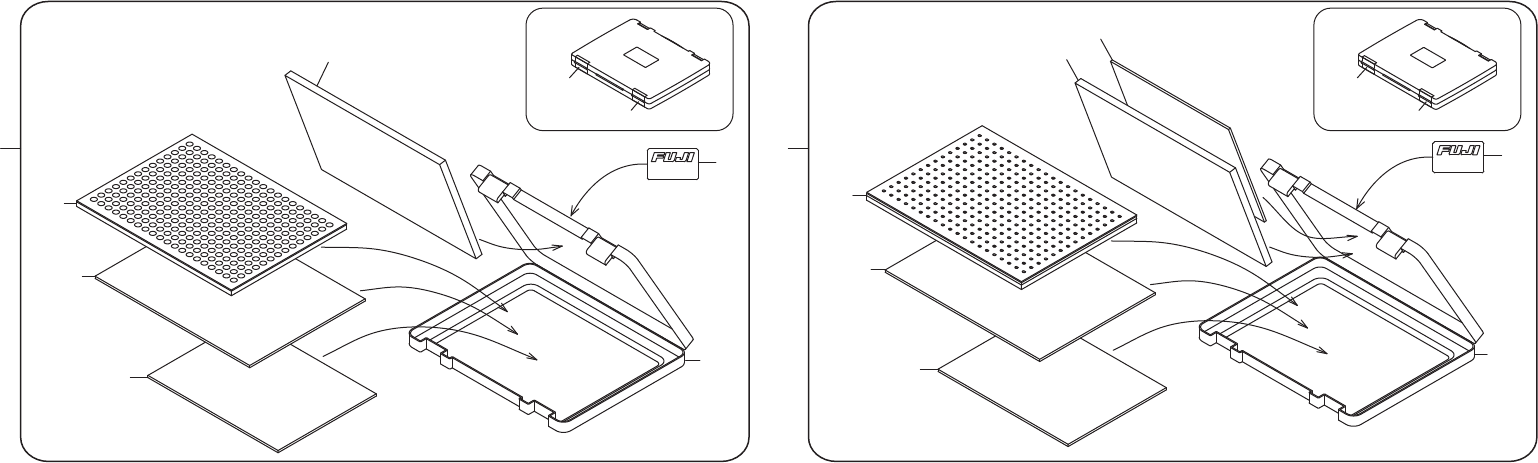 FUJI

FUJI