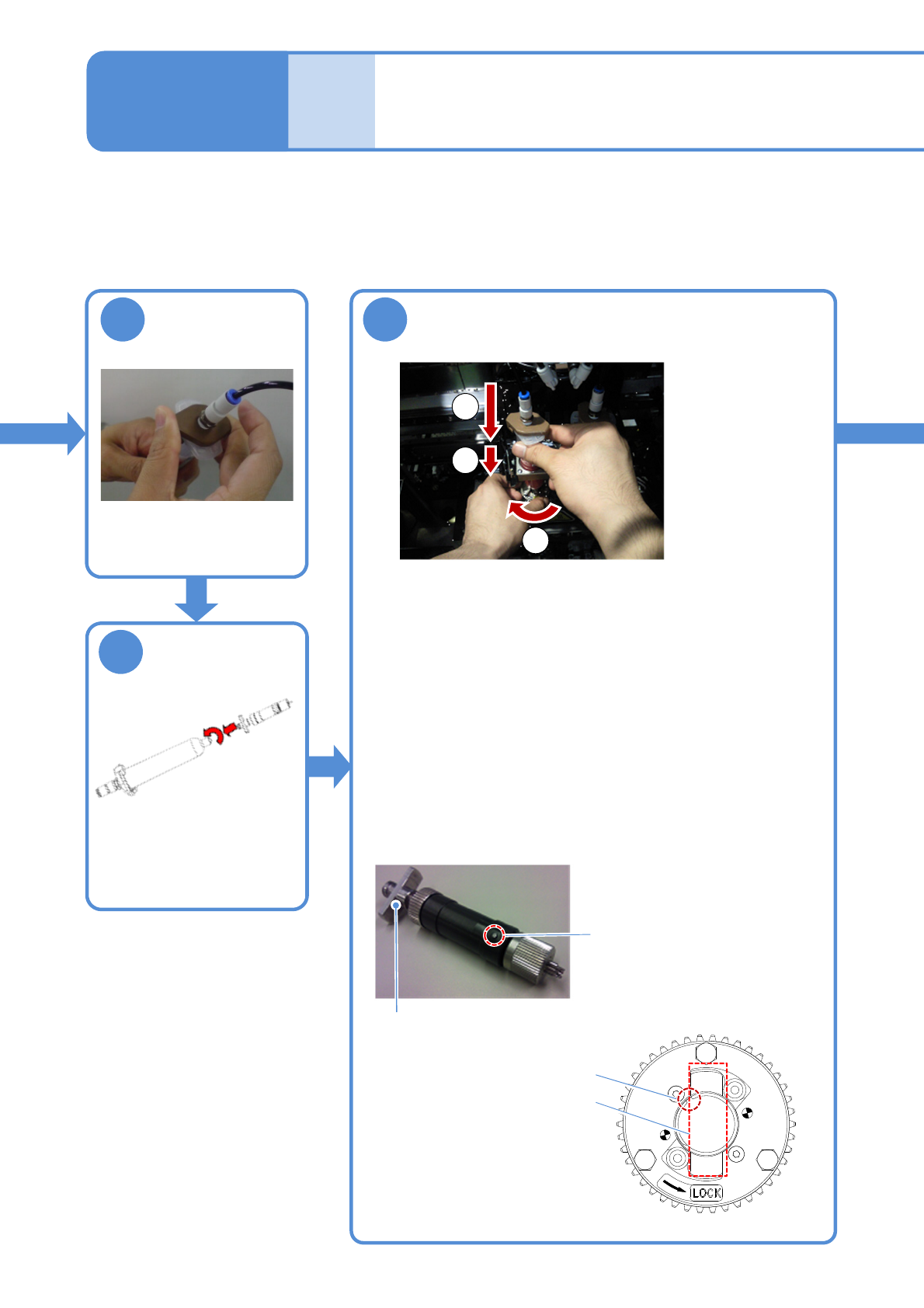 LOCK