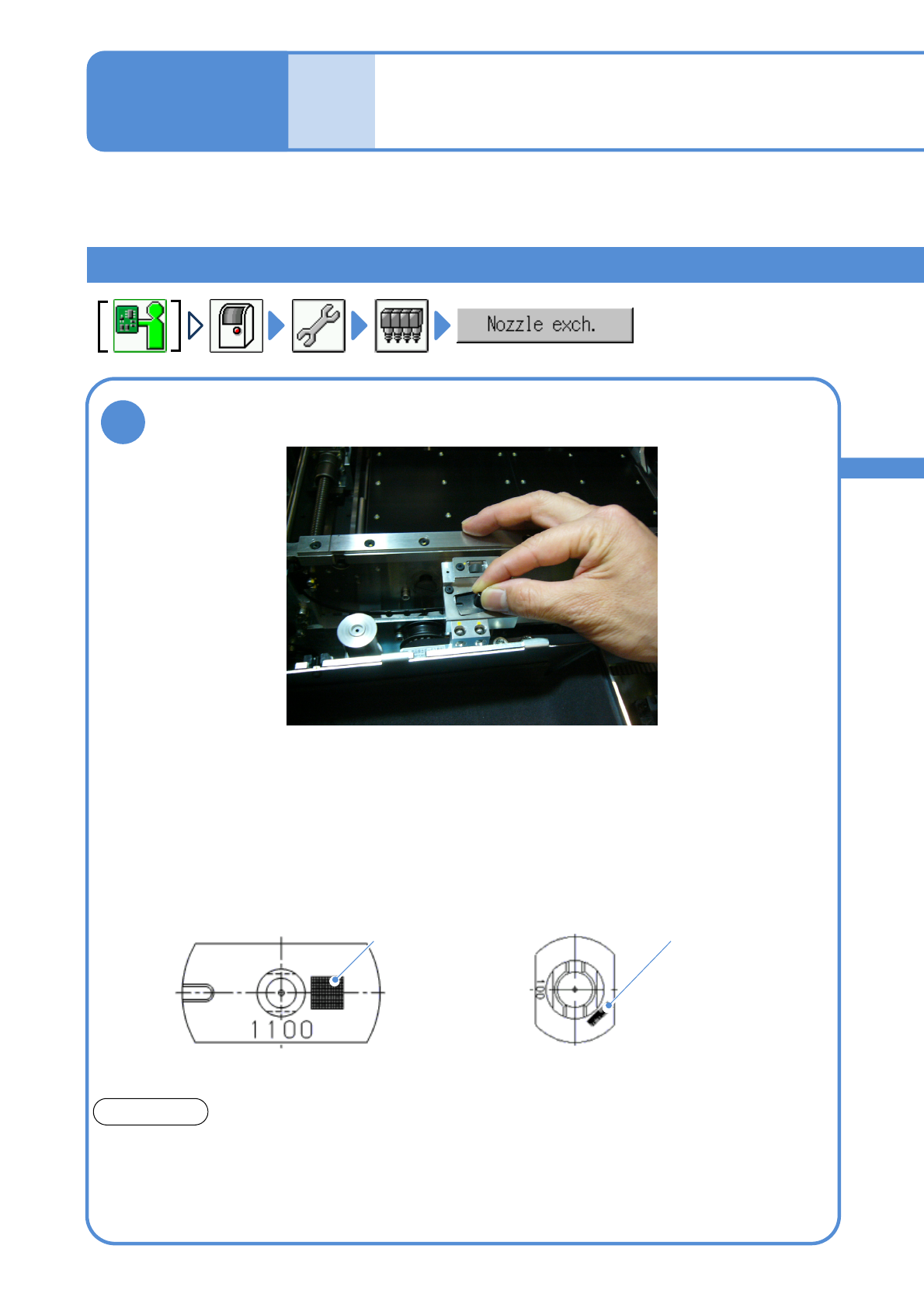 Nozzle exch.

1100

100